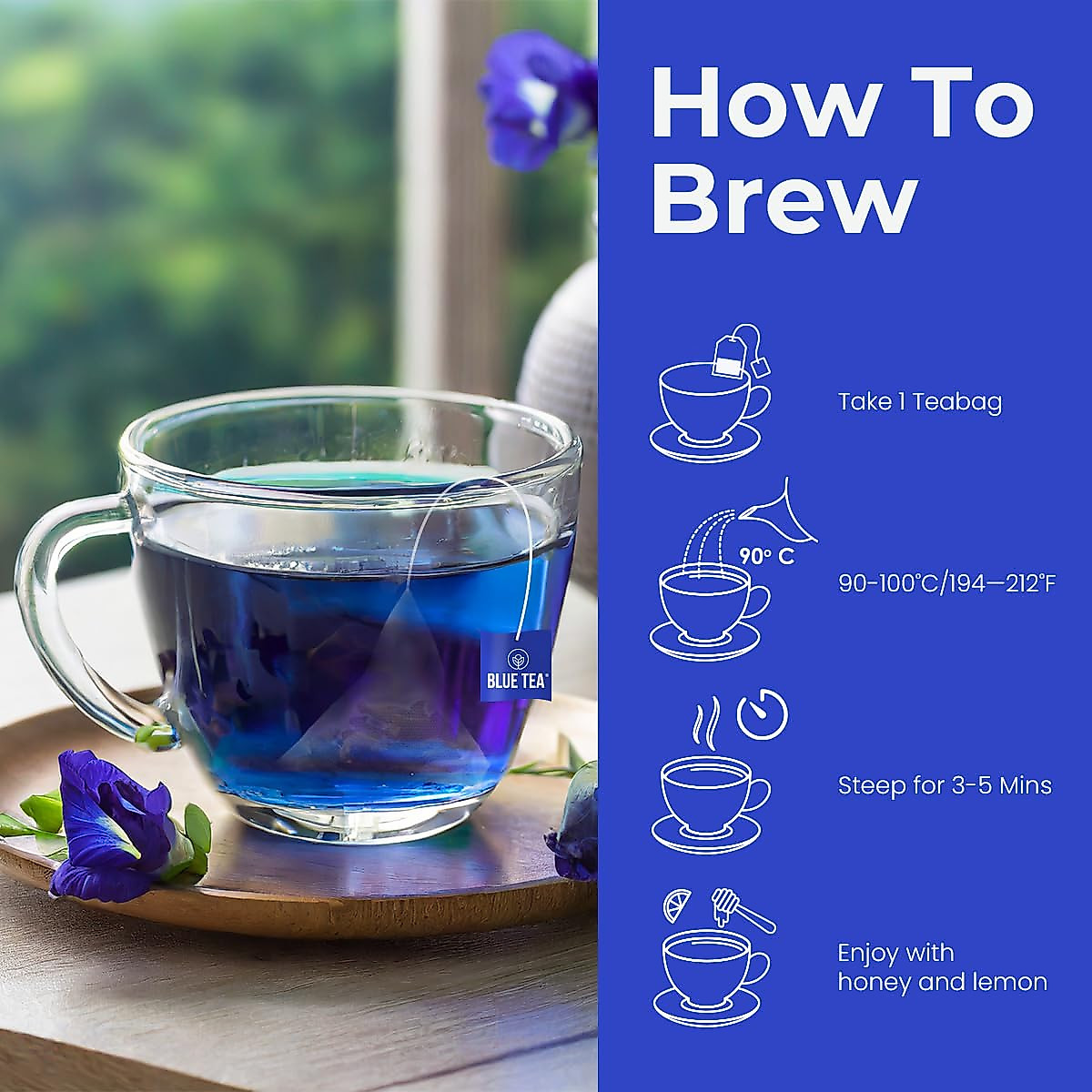 BLUE TEA

How To Brew

Take 1 Teabag

90° C

90-100°C/194—212°F

Steep for 3-5 Mins

Enjoy with honey and lemon