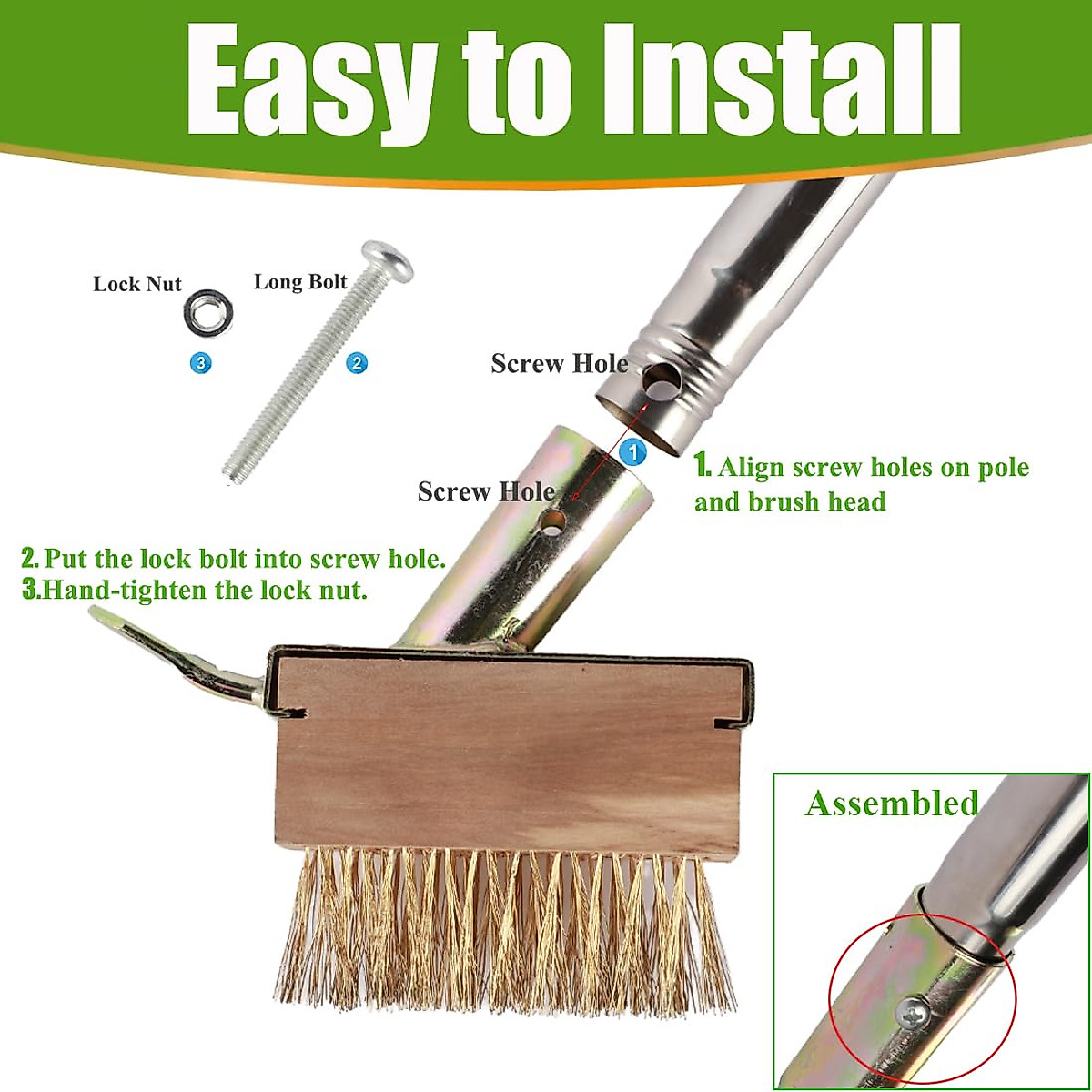 Easy to Install

Lock Nut
Long Bolt
3
2

Screw Hole
1
Screw Hole

1. Align screw holes on pole and brush head

2. Put the lock bolt into screw hole.
3.Hand-tighten the lock nut.

Assembled