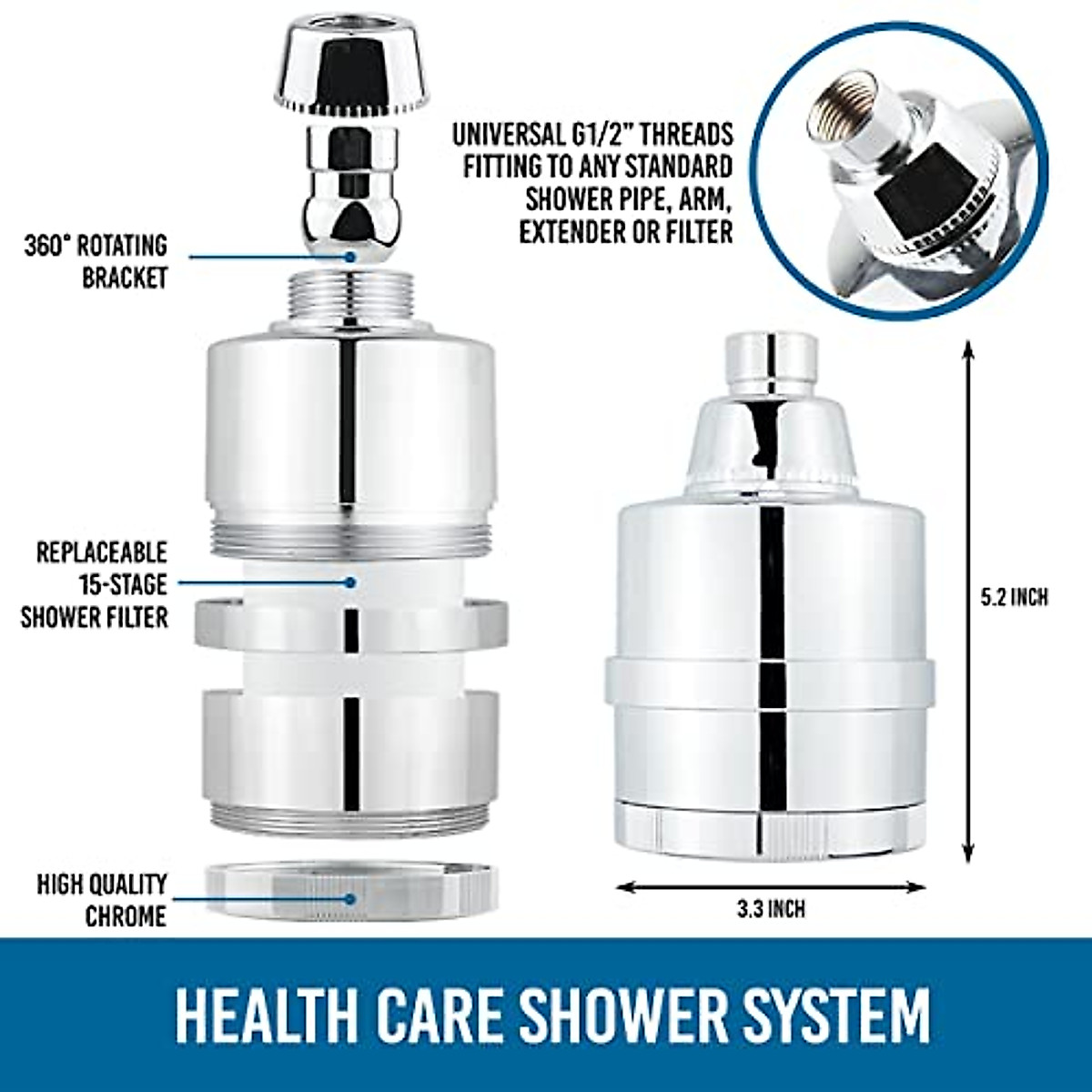 UNIVERSAL G1/2" THREADS FITTING TO ANY STANDARD SHOWER PIPE, ARM, EXTENDER OR FILTER

360° ROTATING BRACKET

REPLACEABLE 15-STAGE SHOWER FILTER

HIGH QUALITY CHROME

5.2 INCH

3.3 INCH

HEALTH CARE SHOWER SYSTEM