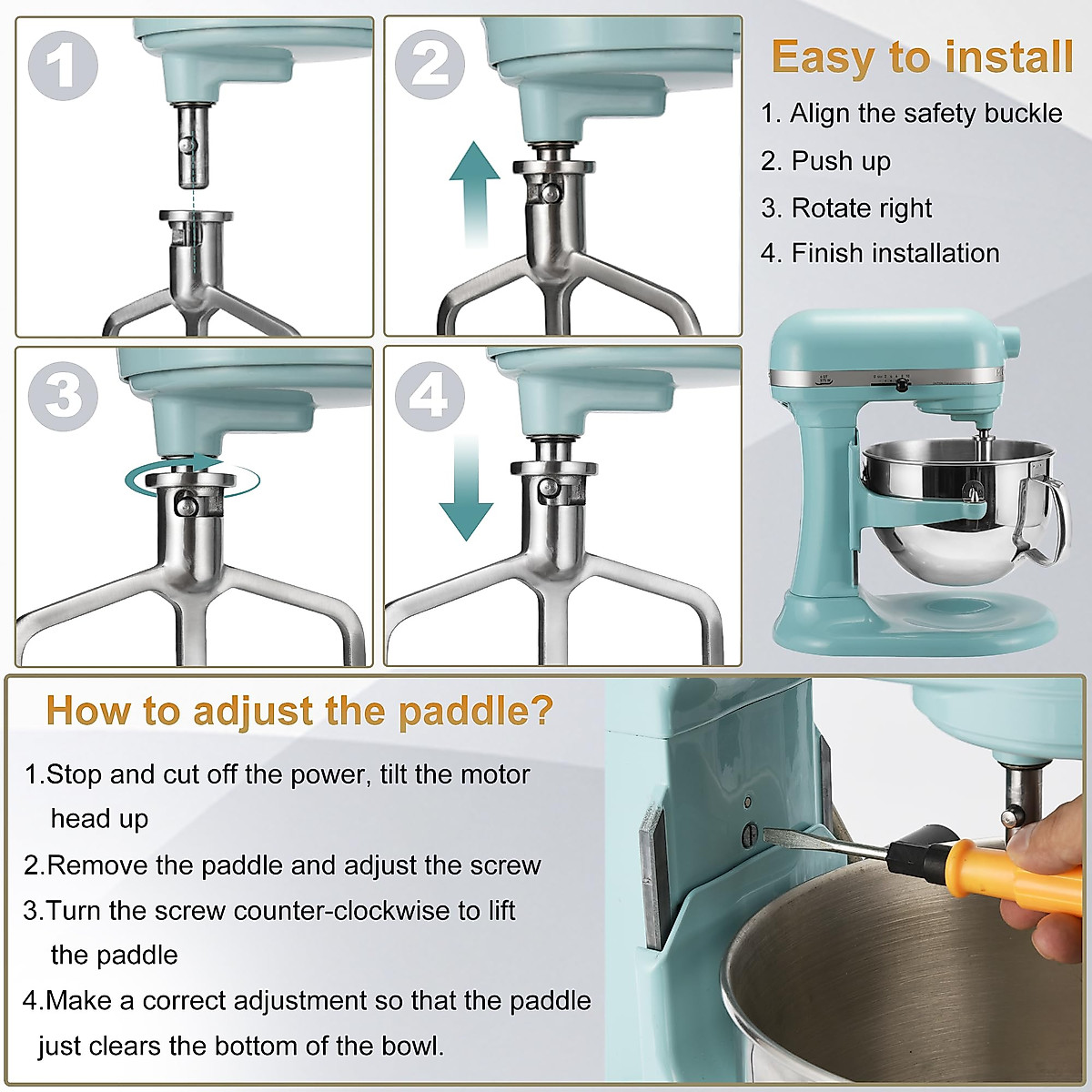 1

2

3

4

Easy to install

1. Align the safety buckle

2. Push up

3. Rotate right

4. Finish installation

How to adjust the paddle?

1.Stop and cut off the power, tilt the motor head up

2.Remove the paddle and adjust the screw

3.Turn the screw counter-clockwise to lift the paddle

4.Make a correct adjustment so that the paddle just clears the bottom of the bowl.