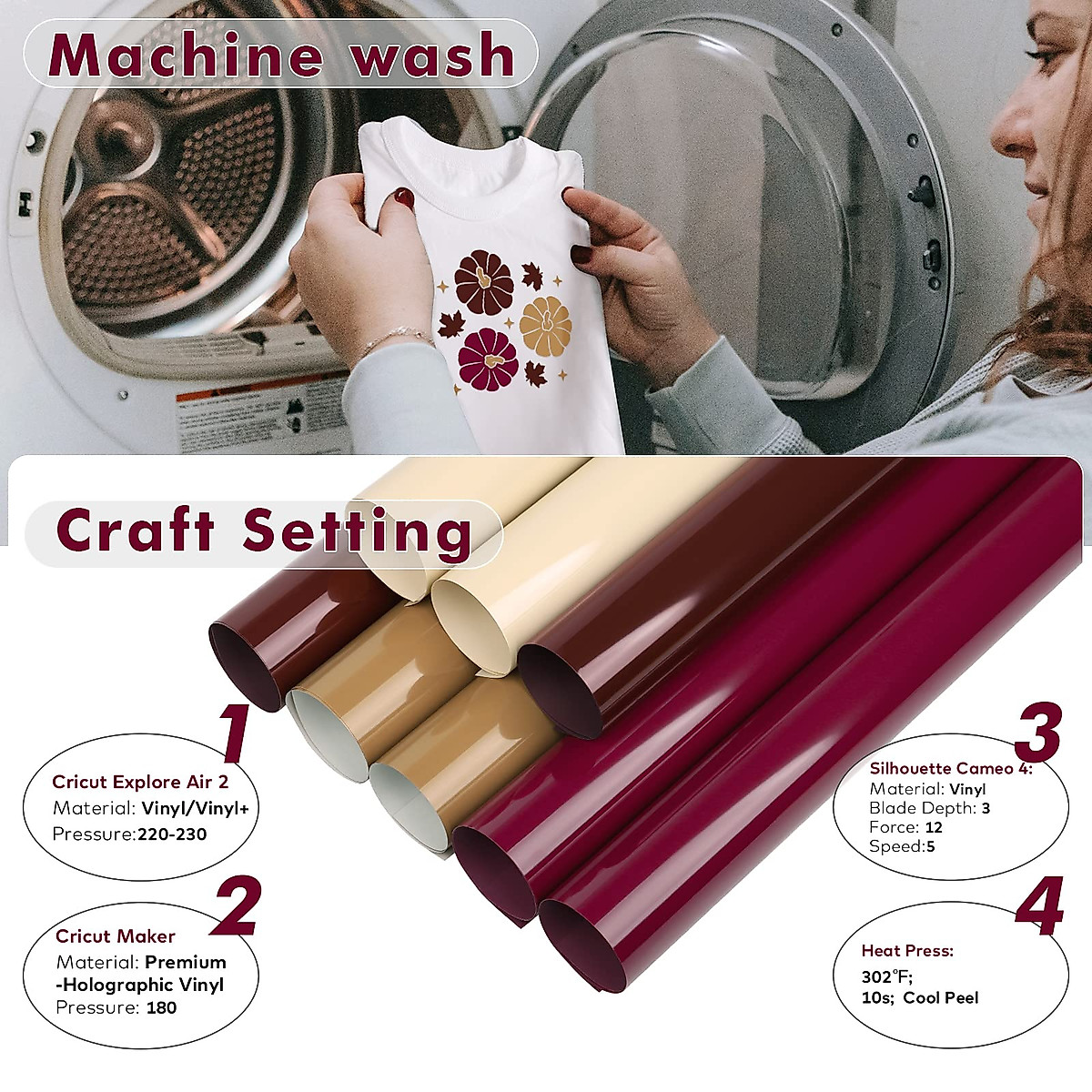 Machine wash

Craft Setting

1
Cricut Explore Air 2
Material: Vinyl/Vinyl+
Pressure:220-230

2
Cricut Maker
Material: Premium -Holographic Vinyl
Pressure: 180

3
Silhouette Cameo 4:
Material: Vinyl
Blade Depth: 3
Force: 12
Speed:5

4
Heat Press:
302°F;
10s; Cool Peel