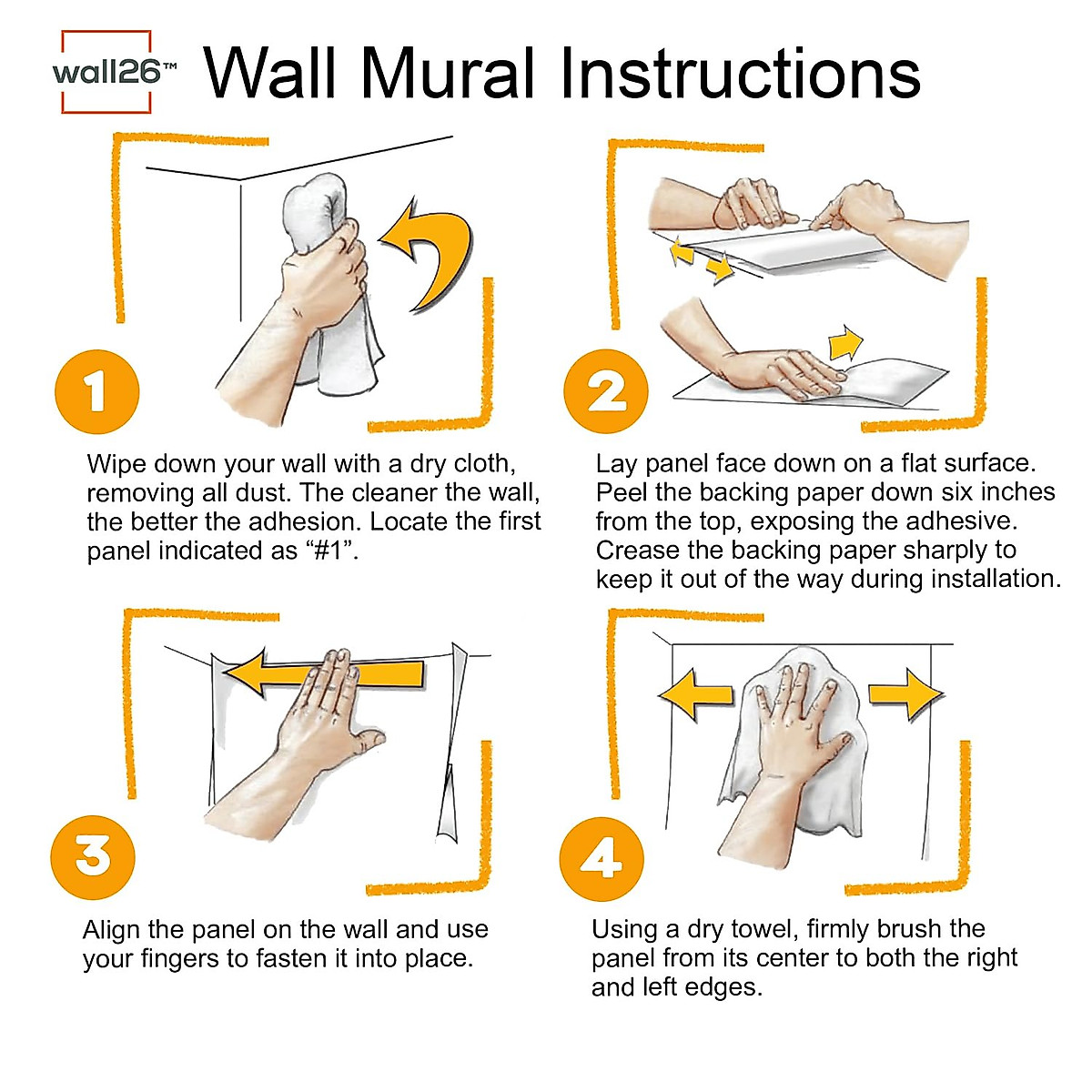 wall26™ Wall Mural Instructions

1

Wipe down your wall with a dry cloth, removing all dust. The cleaner the wall, the better the adhesion. Locate the first panel indicated as “#1”.

2

Lay panel face down on a flat surface. Peel the backing paper down six inches from the top, exposing the adhesive. Crease the backing paper sharply to keep it out of the way during installation.

3

Align the panel on the wall and use your fingers to fasten it into place.

4

Using a dry towel, firmly brush the panel from its center to both the right and left edges.