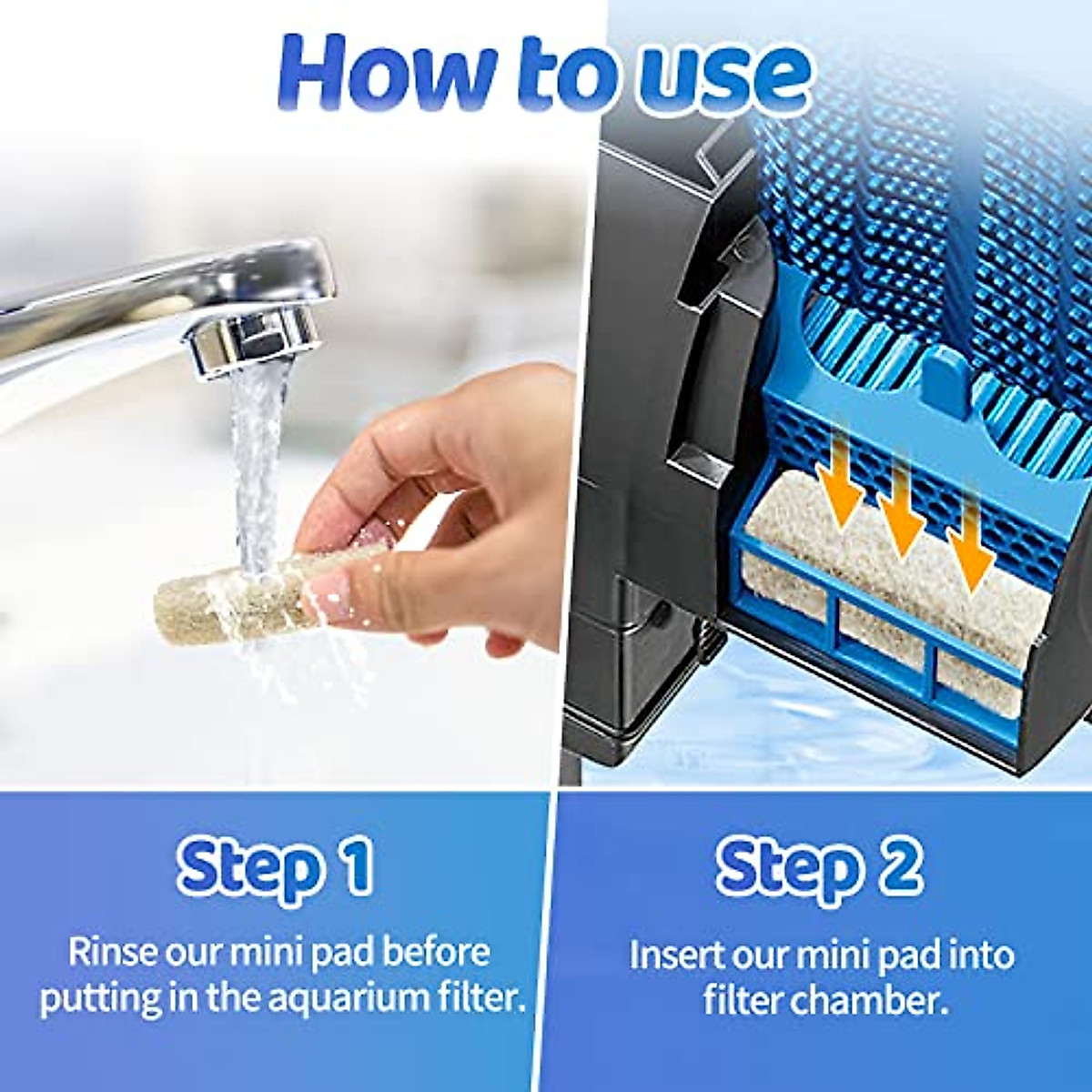 How to use

Step 1

Rinse our mini pad before putting in the aquarium filter.

Step 2

Insert our mini pad into filter chamber.