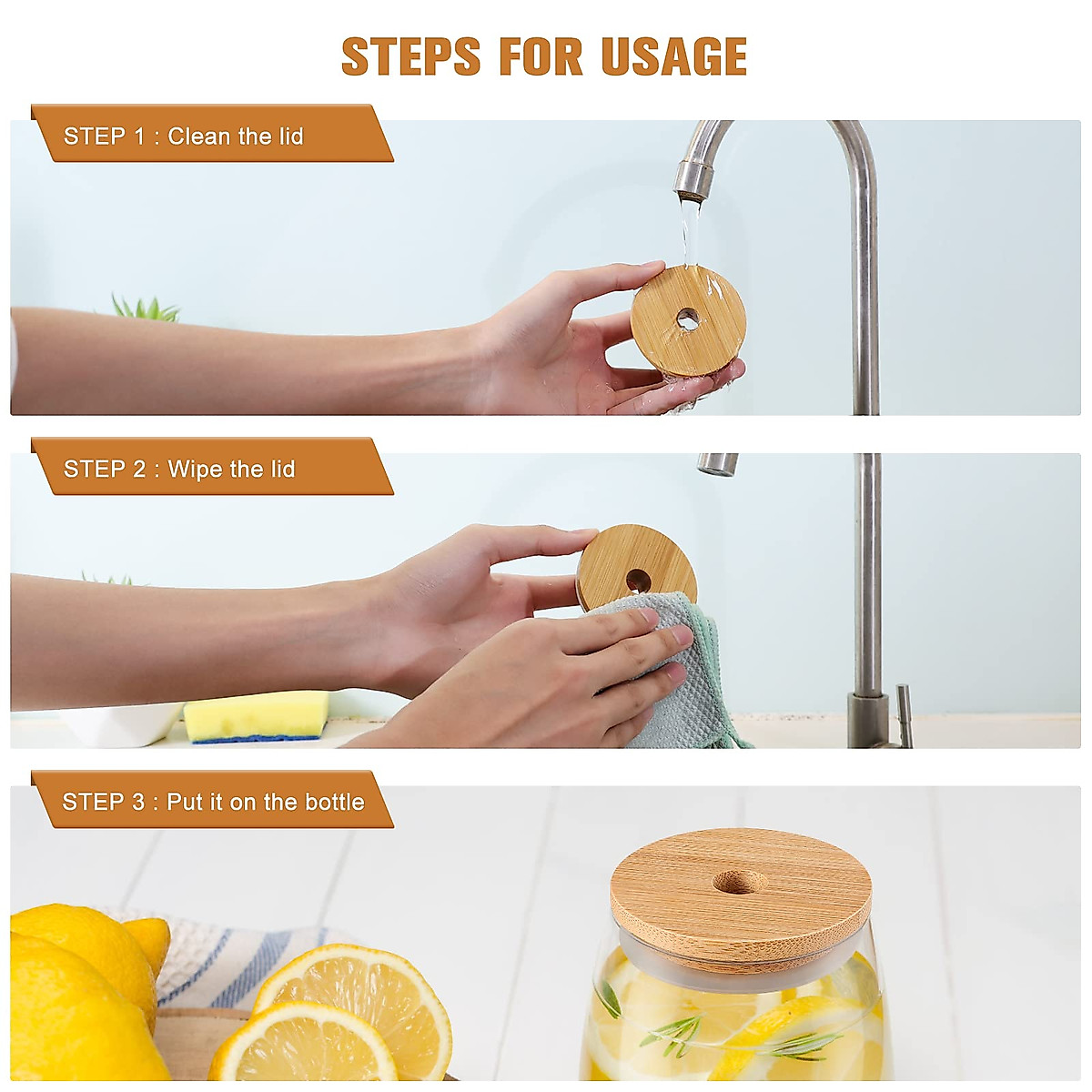 STEPS FOR USAGE

STEP 1 : Clean the lid

STEP 2 : Wipe the lid

STEP 3 : Put it on the bottle