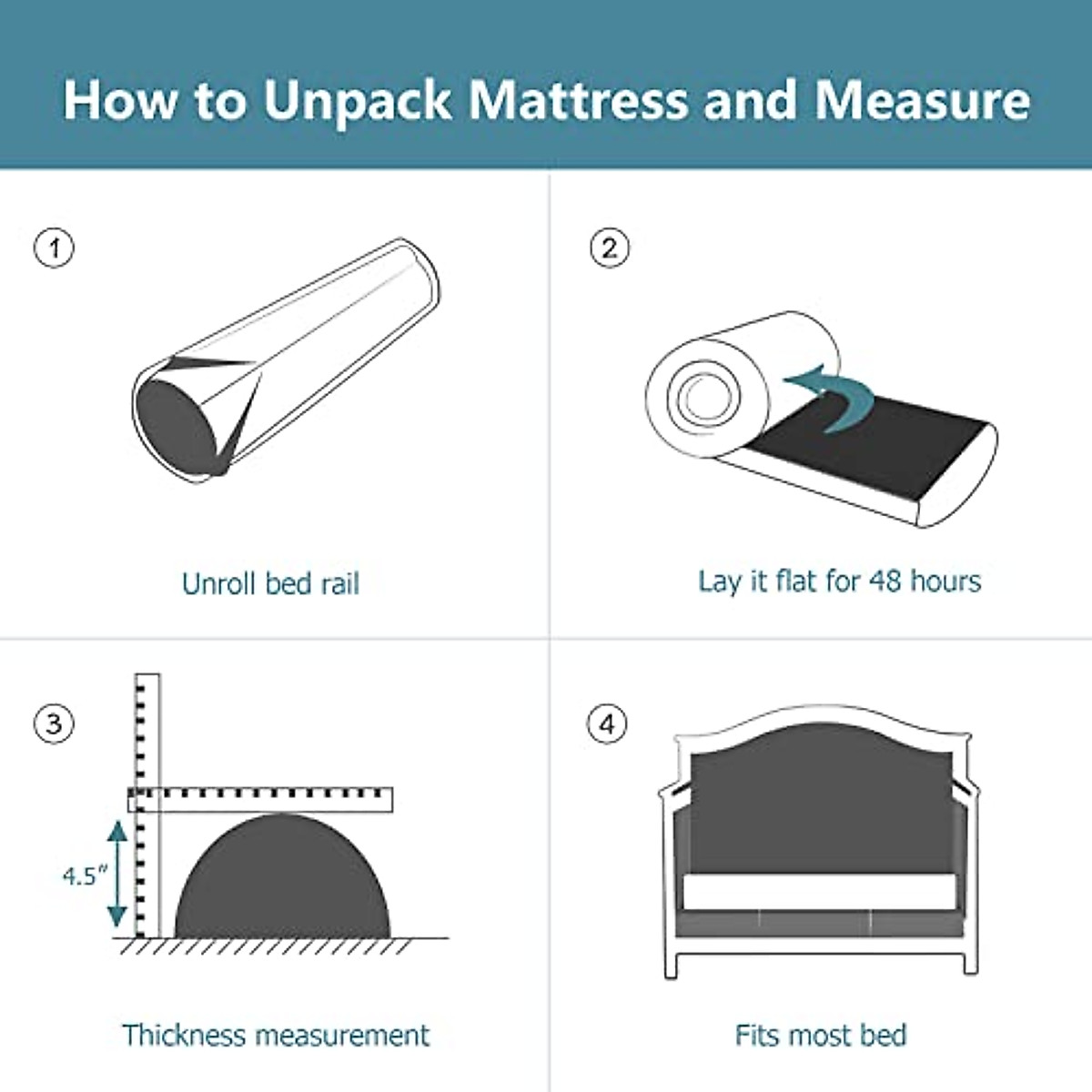 How to Unpack Mattress and Measure

①

Unroll bed rail

②

Lay it flat for 48 hours

③

4.5"

Thickness measurement

④

Fits most bed