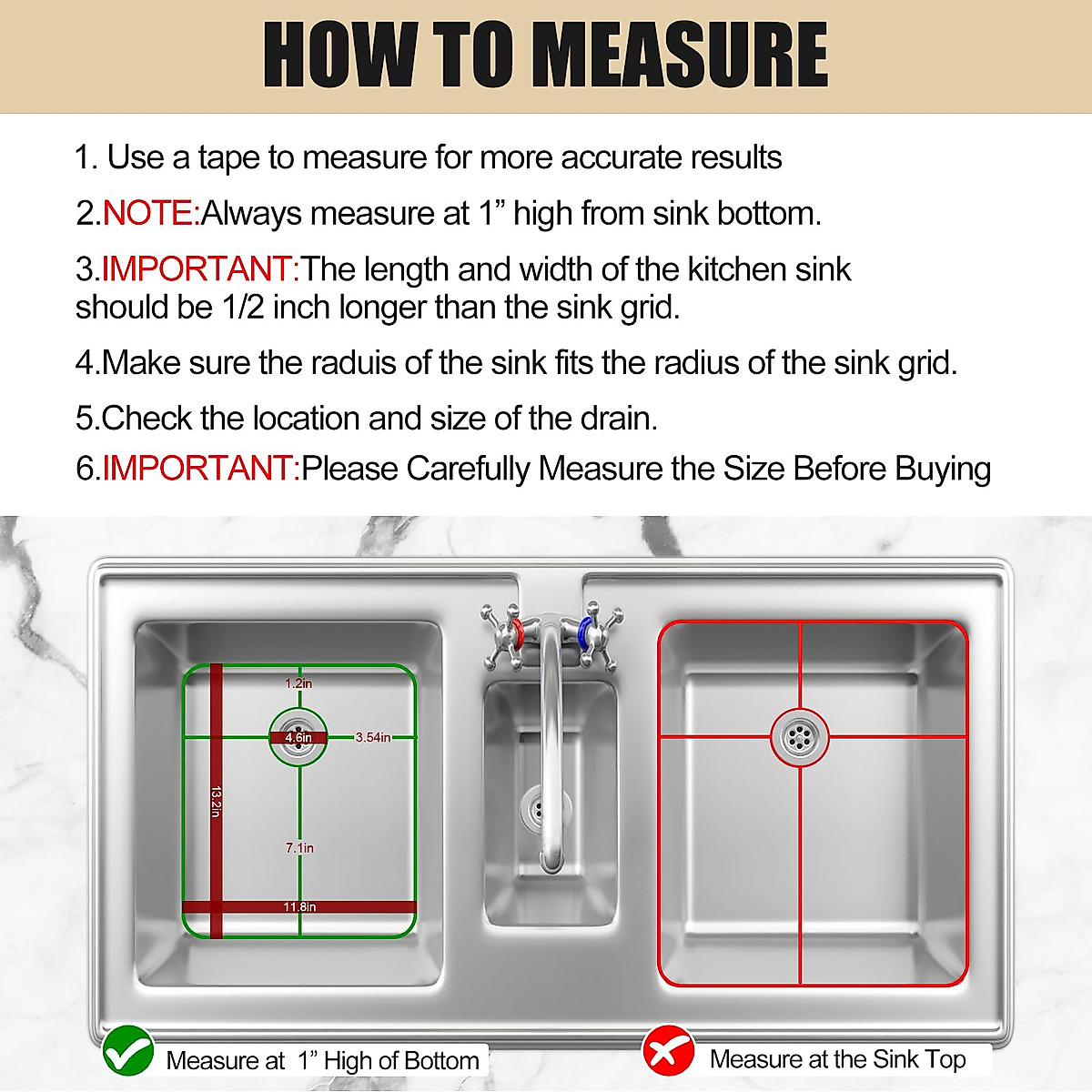 HOW TO MEASURE

1. Use a tape to measure for more accurate results

2.NOTE:Always measure at 1” high from sink bottom.

3.IMPORTANT:The length and width of the kitchen sink should be 1/2 inch longer than the sink grid.

4.Make sure the raduis of the sink fits the radius of the sink grid.

5.Check the location and size of the drain.

6.IMPORTANT:Please Carefully Measure the Size Before Buying

1.2in
4.6in
3.54in
13.2in
7.1in
11.8in

Measure at 1” High of Bottom

Measure at the Sink Top