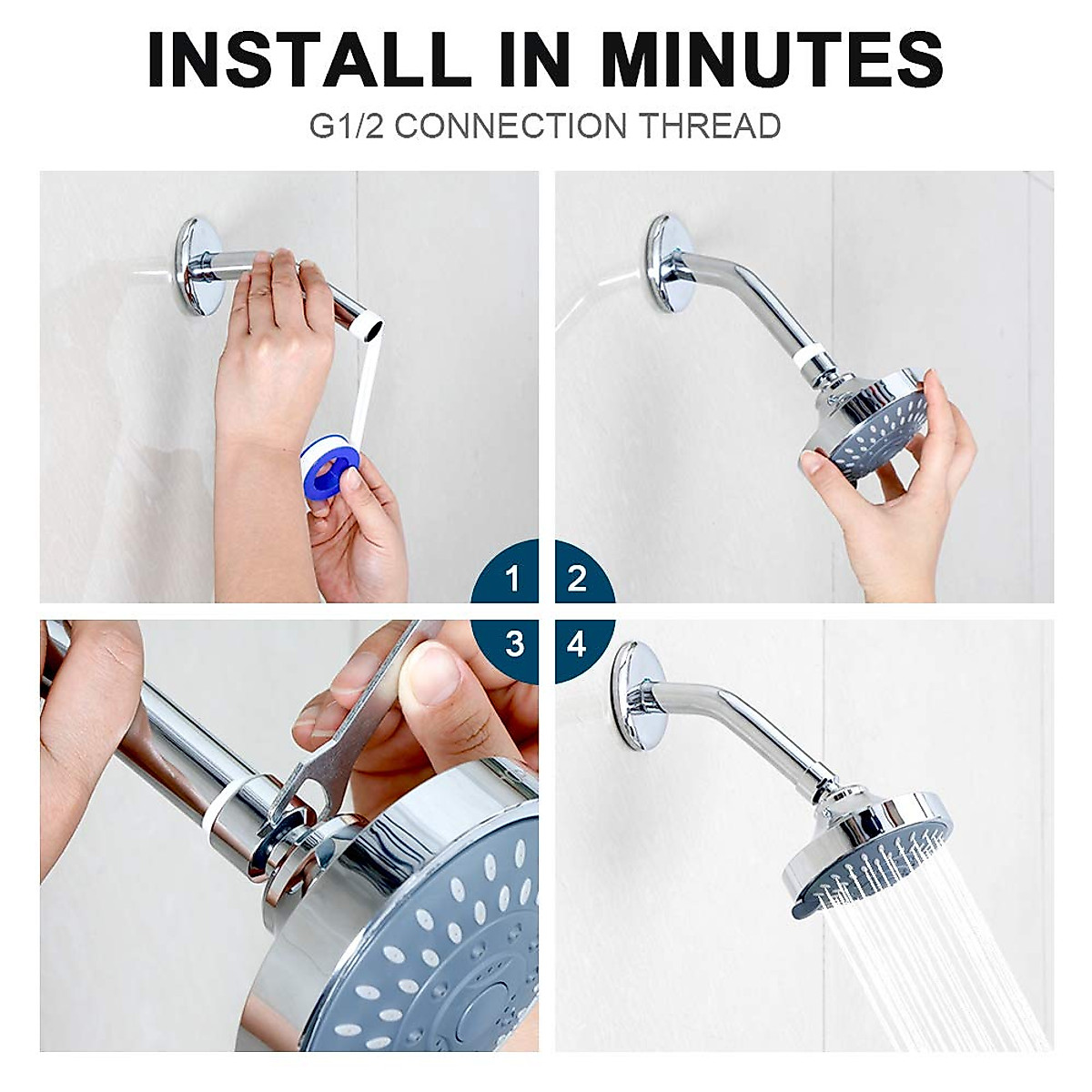 INSTALL IN MINUTES

G1/2 CONNECTION THREAD

1

2

3

4