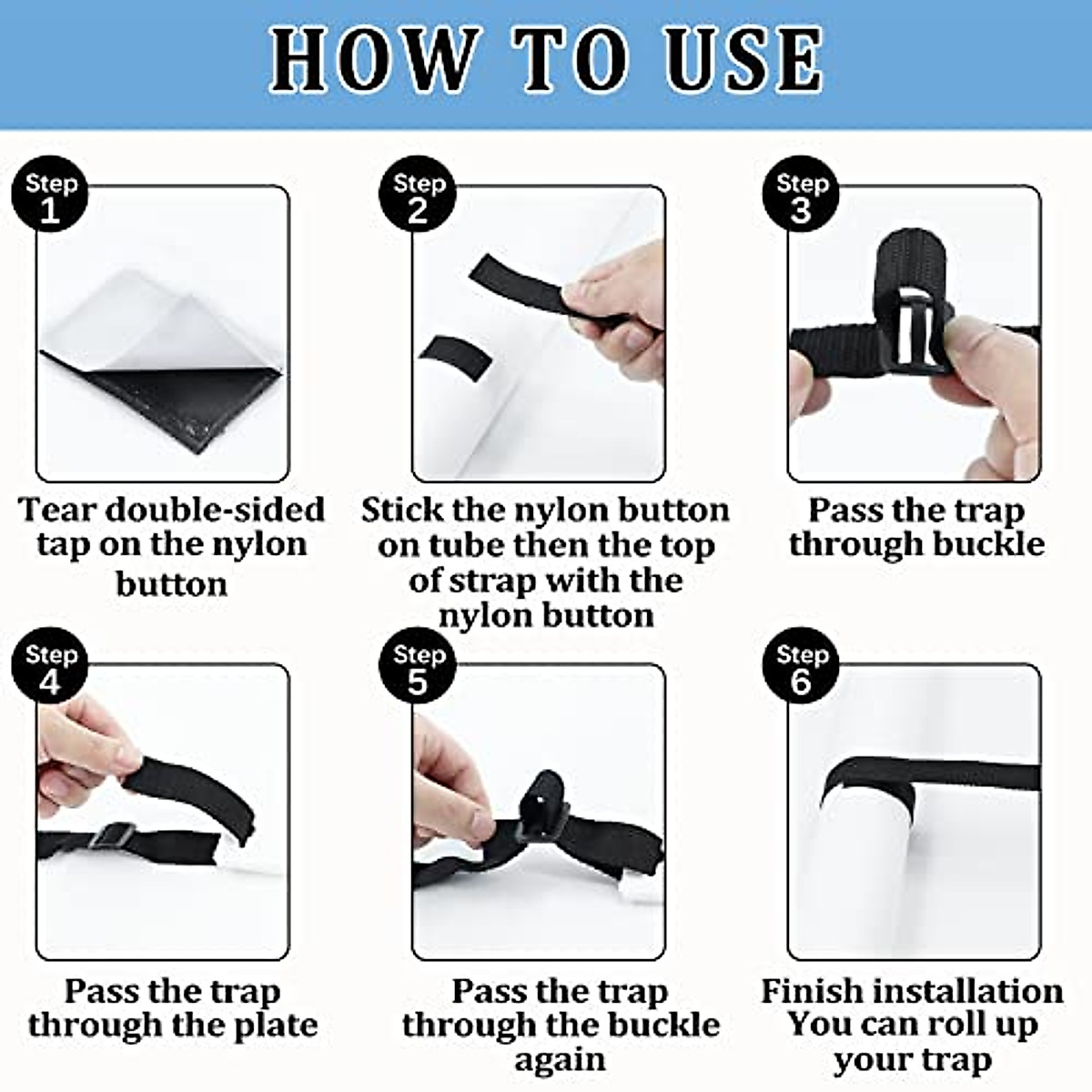 HOW TO USE

Step 1

Tear double-sided tap on the nylon button

Step 2

Stick the nylon button on tube then the top of strap with the nylon button

Step 3

Pass the trap through buckle

Step 4

Pass the trap through the plate

Step 5

Pass the trap through the buckle again

Step 6

Finish installation You can roll up your trap