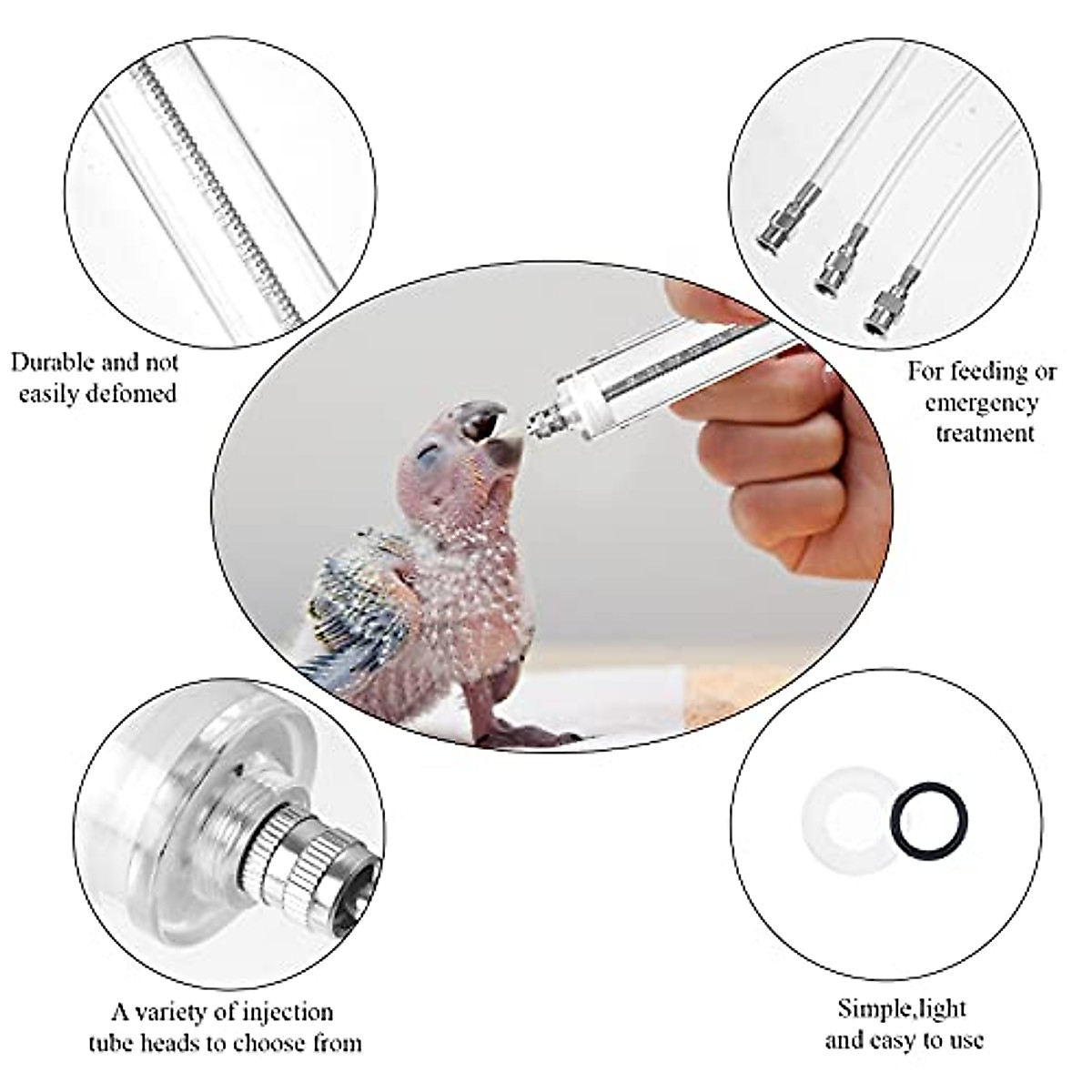 Durable and not easily defomed

For feeding or emergency treatment

A variety of injection tube heads to choose from

Simple,light and easy to use