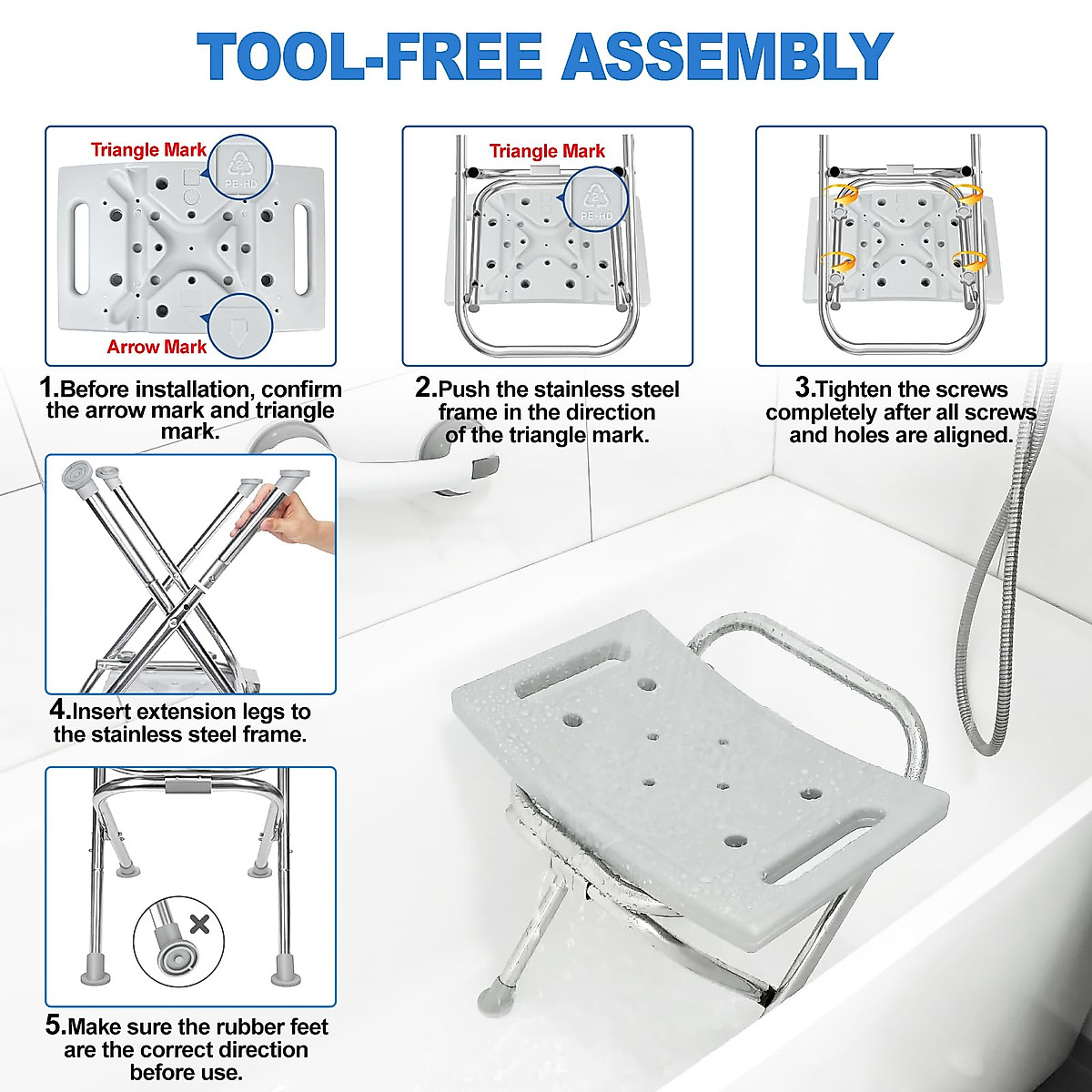 TOOL-FREE ASSEMBLY

Triangle Mark

PE-HD

Arrow Mark

1.Before installation, confirm the arrow mark and triangle mark.

Triangle Mark

PE-HD

2.Push the stainless steel frame in the direction of the triangle mark.

3.Tighten the screws completely after all screws and holes are aligned.

4.Insert extension legs to the stainless steel frame.

5.Make sure the rubber feet are the correct direction before use.