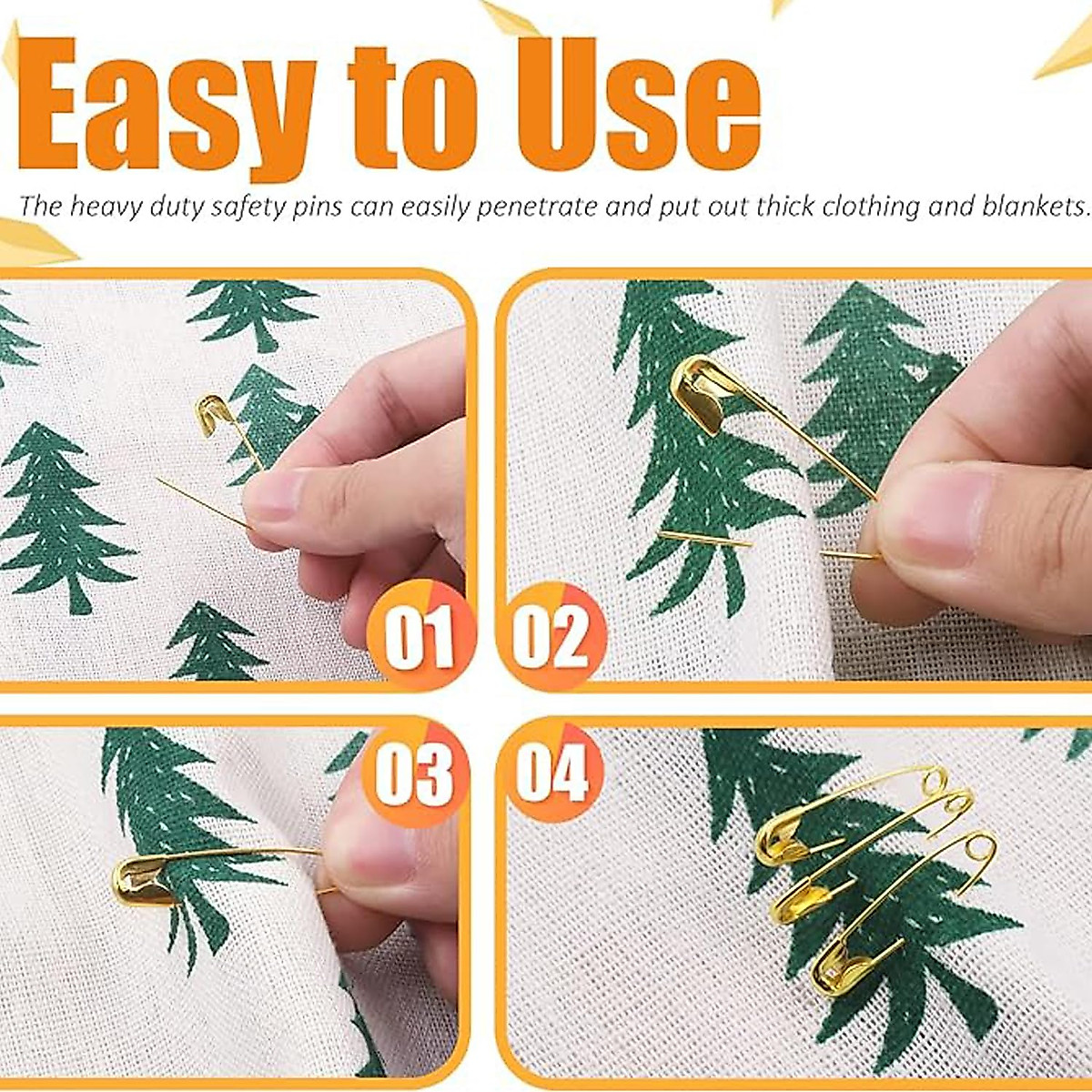 Easy to Use

The heavy duty safety pins can easily penetrate and put out thick clothing and blankets.

01

02

03

04