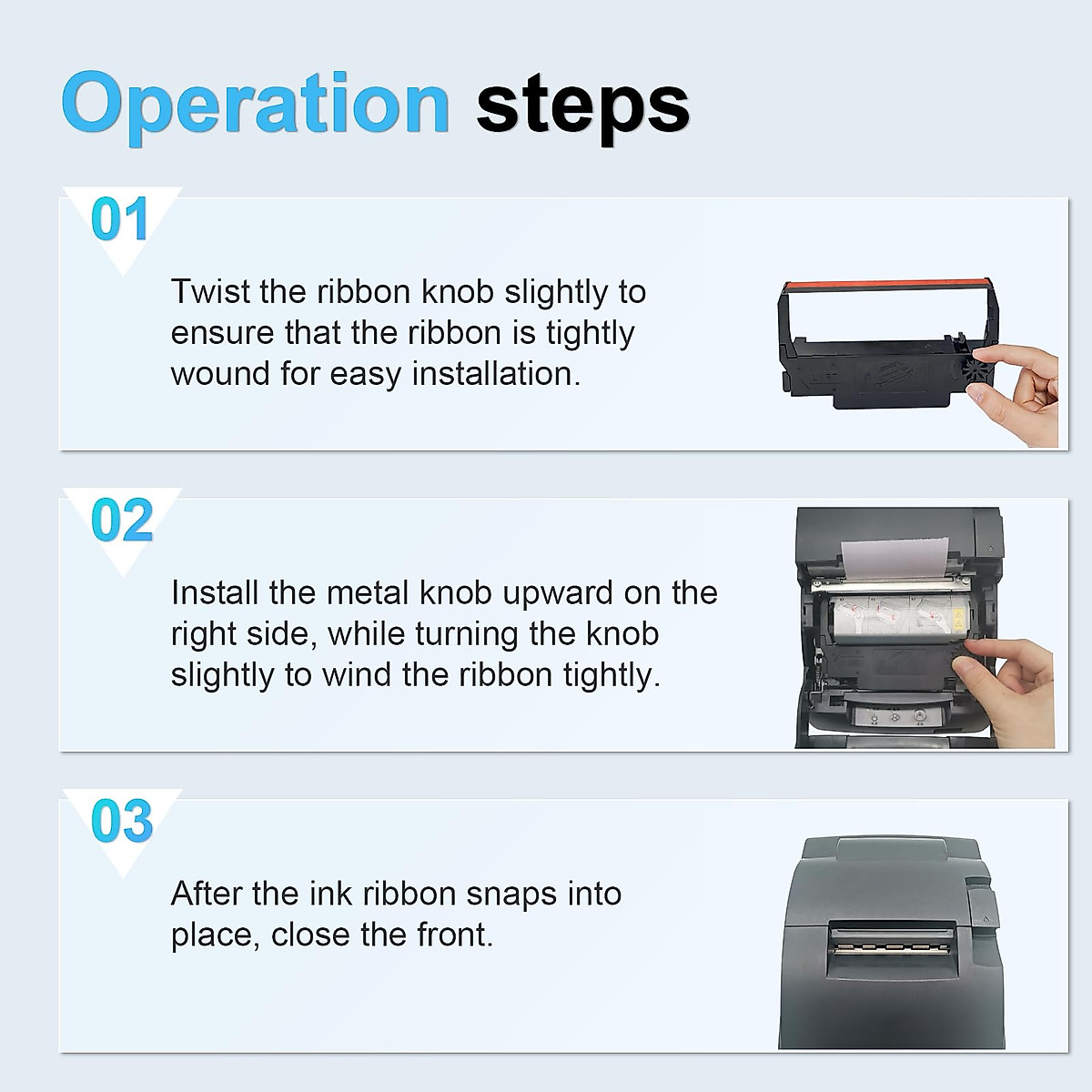 Operation steps

01

Twist the ribbon knob slightly to ensure that the ribbon is tightly wound for easy installation.

02

Install the metal knob upward on the right side, while turning the knob slightly to wind the ribbon tightly.

03

After the ink ribbon snaps into place, close the front.