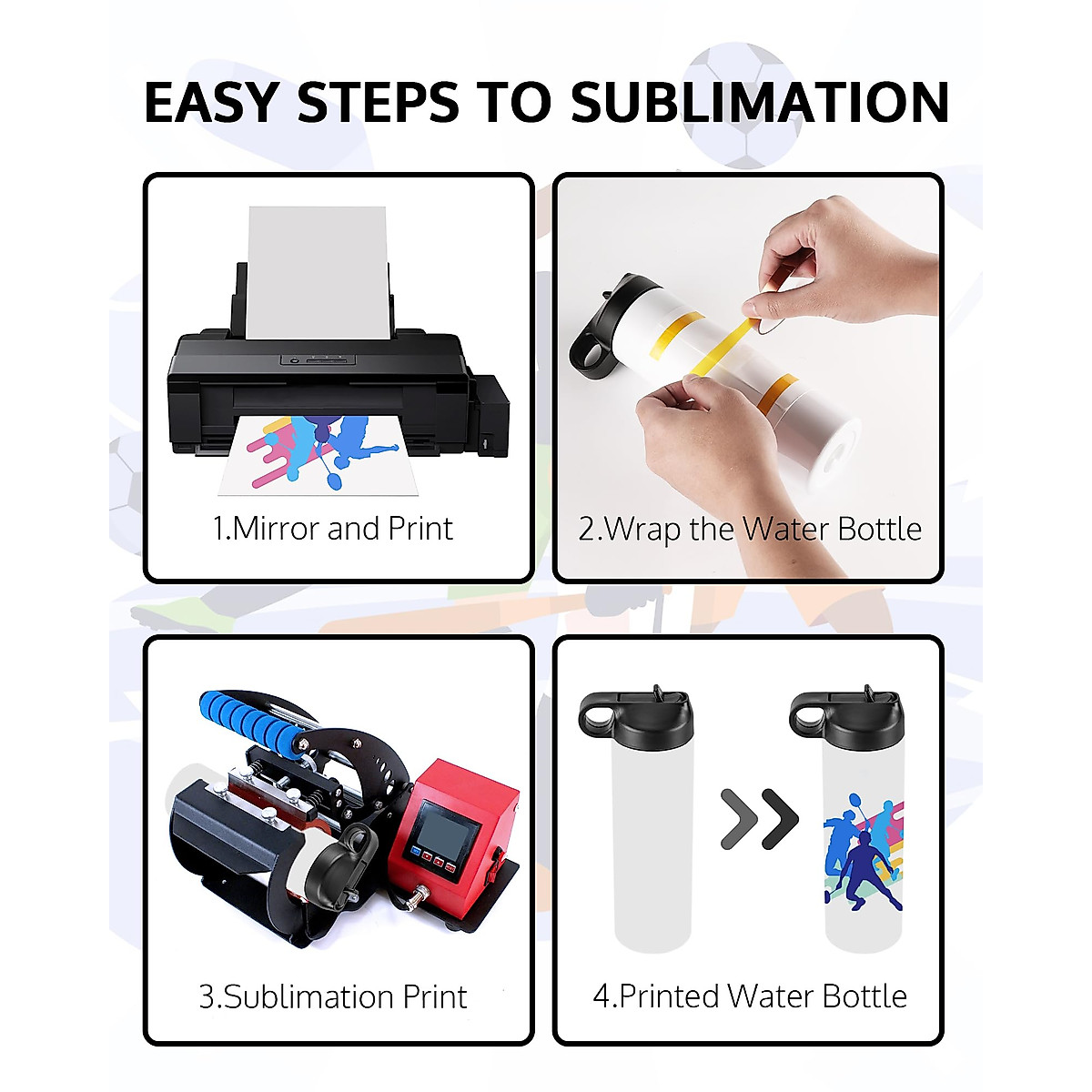 EASY STEPS TO SUBLIMATION

1.Mirror and Print

2.Wrap the Water Bottle

3.Sublimation Print

4.Printed Water Bottle