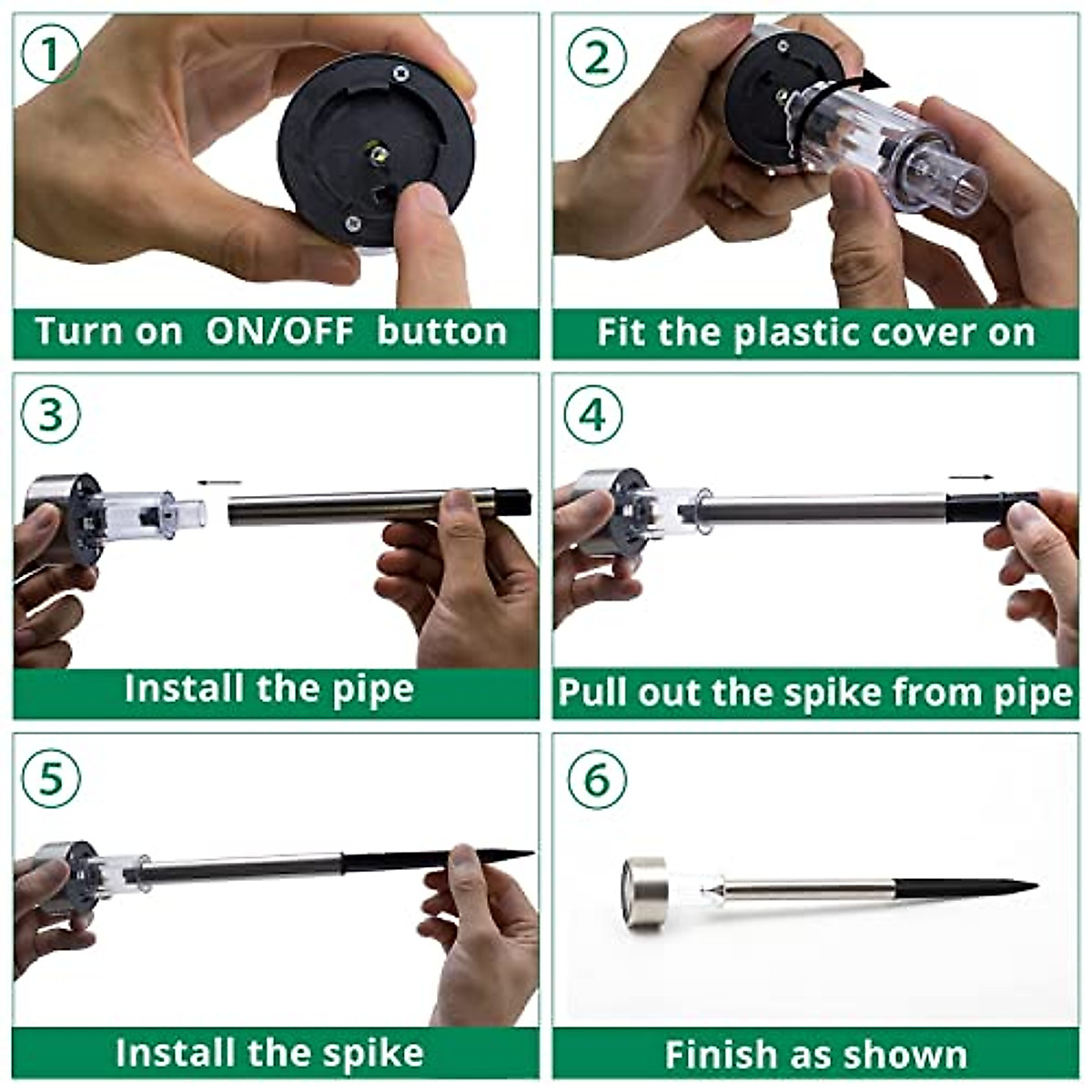 1

Turn on ON/OFF button

2

Fit the plastic cover on

3

Install the pipe

4

Pull out the spike from pipe

5

Install the spike

6

Finish as shown