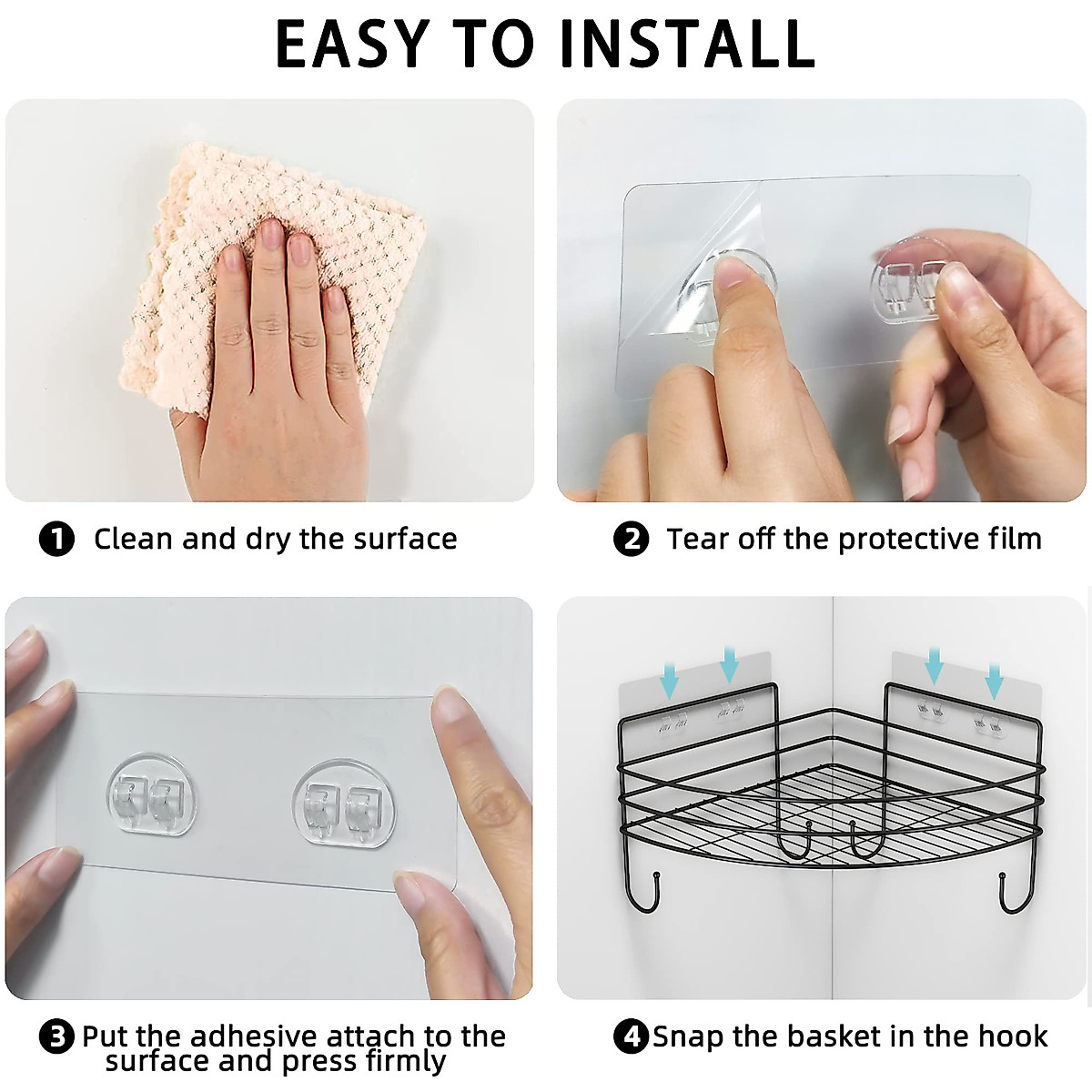 EASY TO INSTALL

❶ Clean and dry the surface

❷ Tear off the protective film

❸ Put the adhesive attach to the surface and press firmly

❹ Snap the basket in the hook