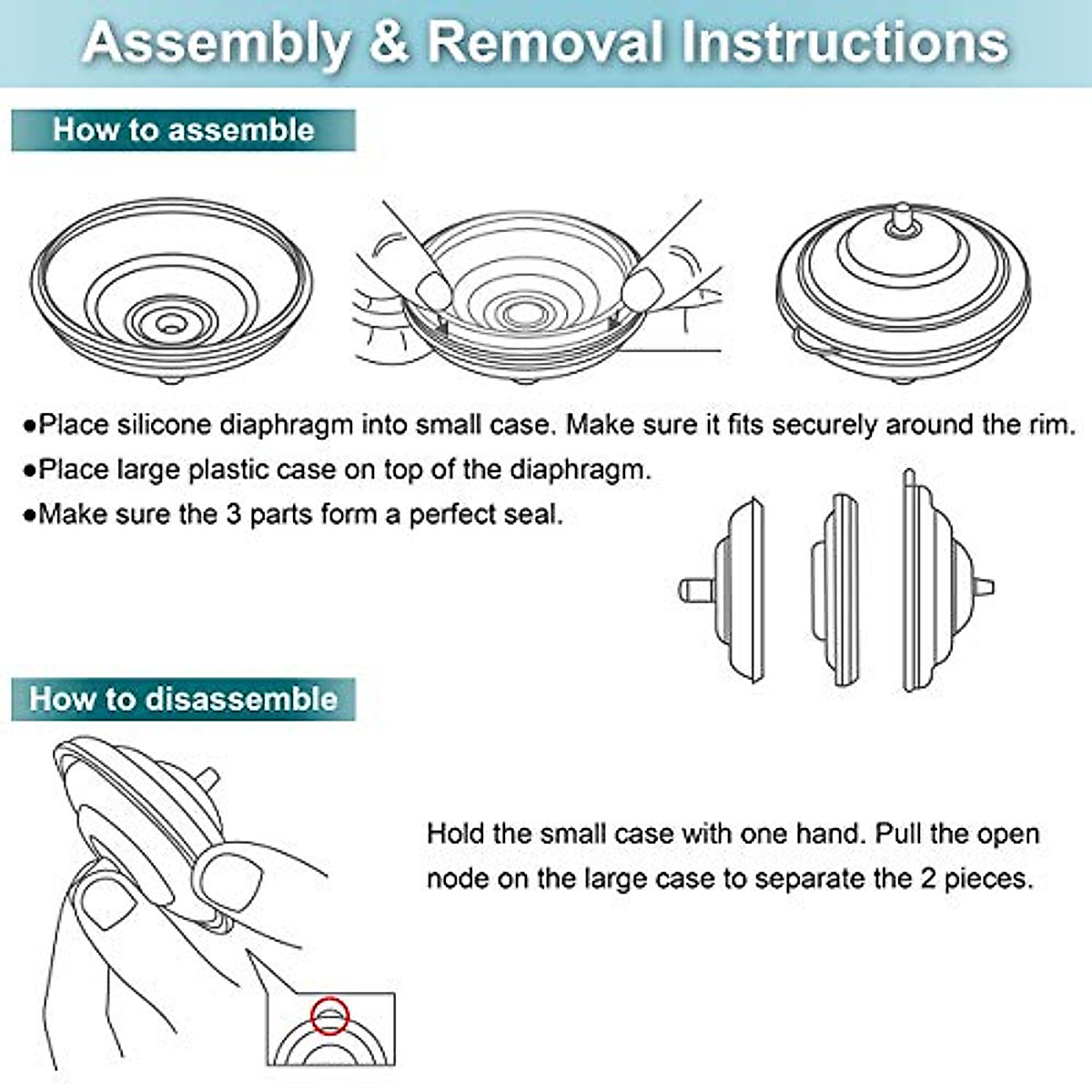 Assembly & Removal Instructions

How to assemble

●Place silicone diaphragm into small case. Make sure it fits securely around the rim.
●Place large plastic case on top of the diaphragm.
●Make sure the 3 parts form a perfect seal.

How to disassemble

Hold the small case with one hand. Pull the open node on the large case to separate the 2 pieces.