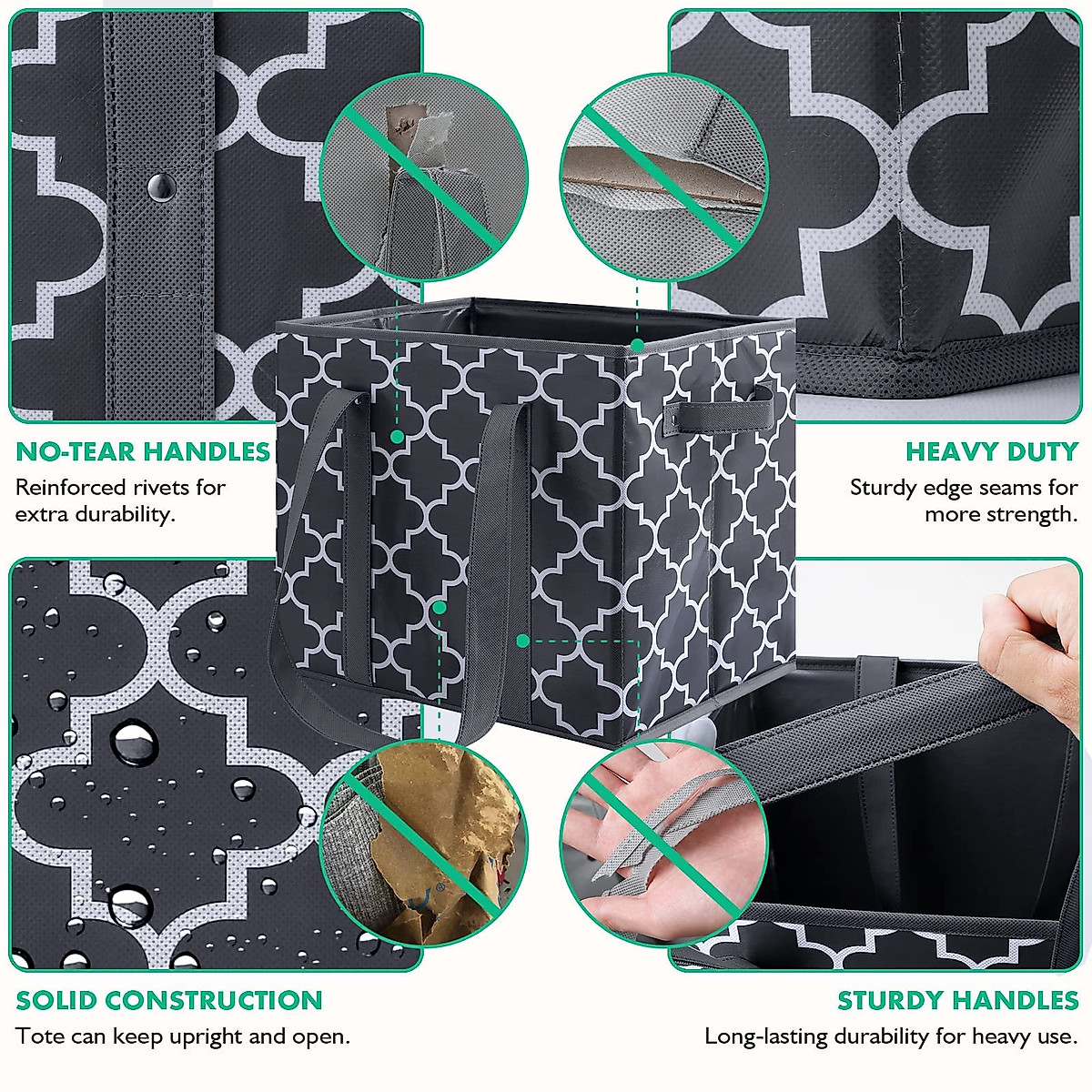 NO-TEAR HANDLES
Reinforced rivets for extra durability.

HEAVY DUTY
Sturdy edge seams for more strength.

SOLID CONSTRUCTION
Tote can keep upright and open.

STURDY HANDLES
Long-lasting durability for heavy use.