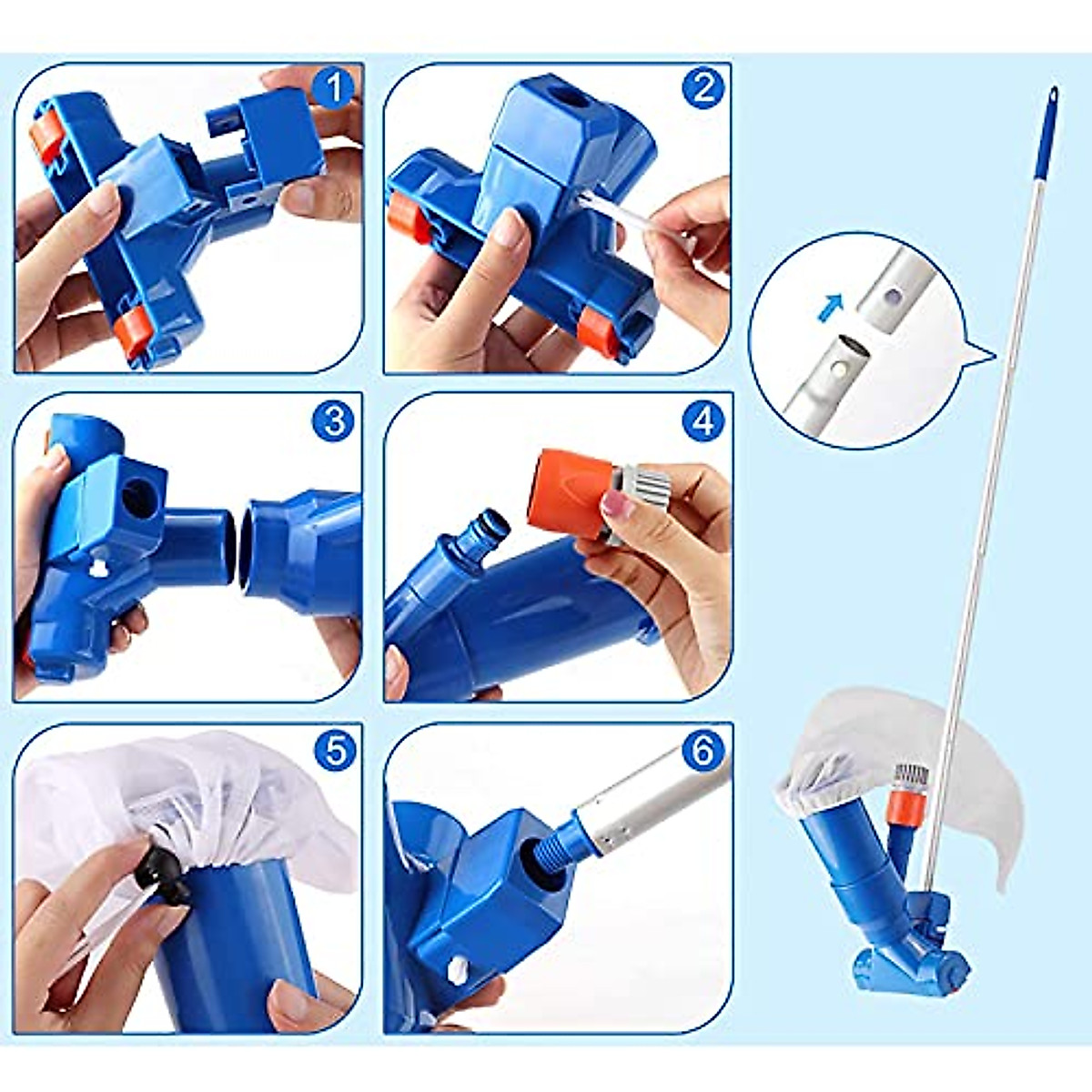 1
2
3
4
5
6