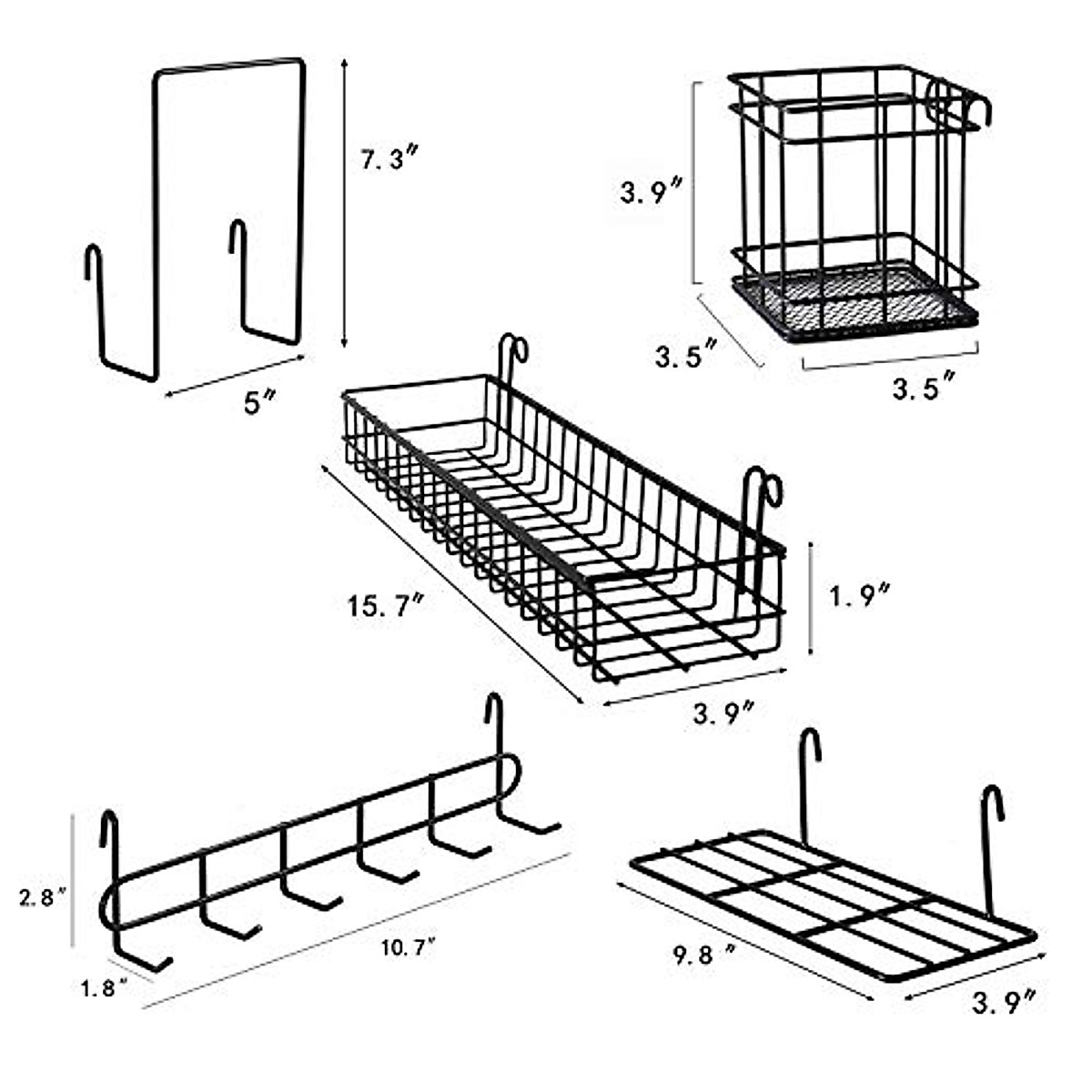 7.3″

5″

3.9″

3.5″

3.5″

15.7″

1.9″

3.9″

2.8″

1.8″

10.7″

9.8 ″

3.9″