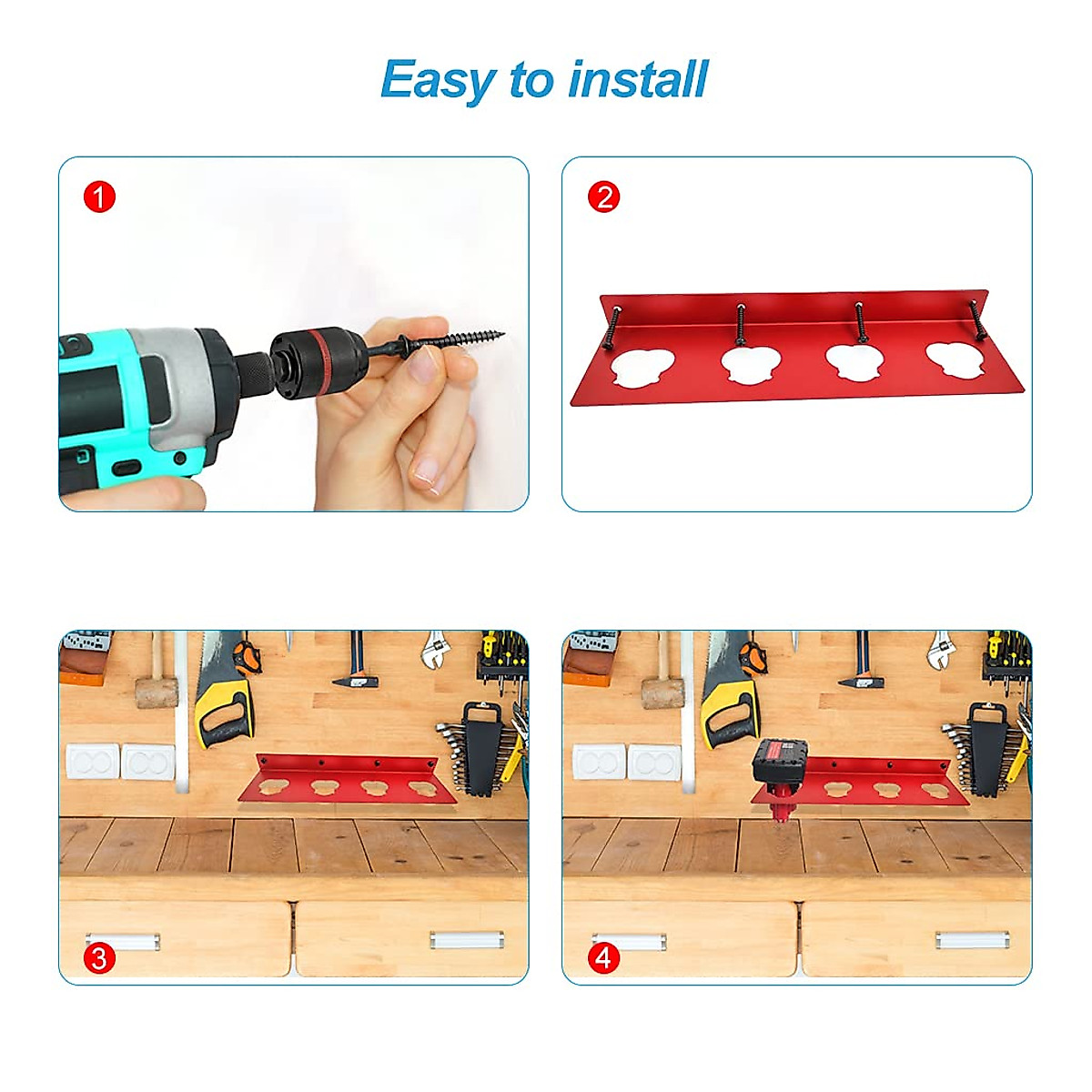 Easy to install

1

2

3

4