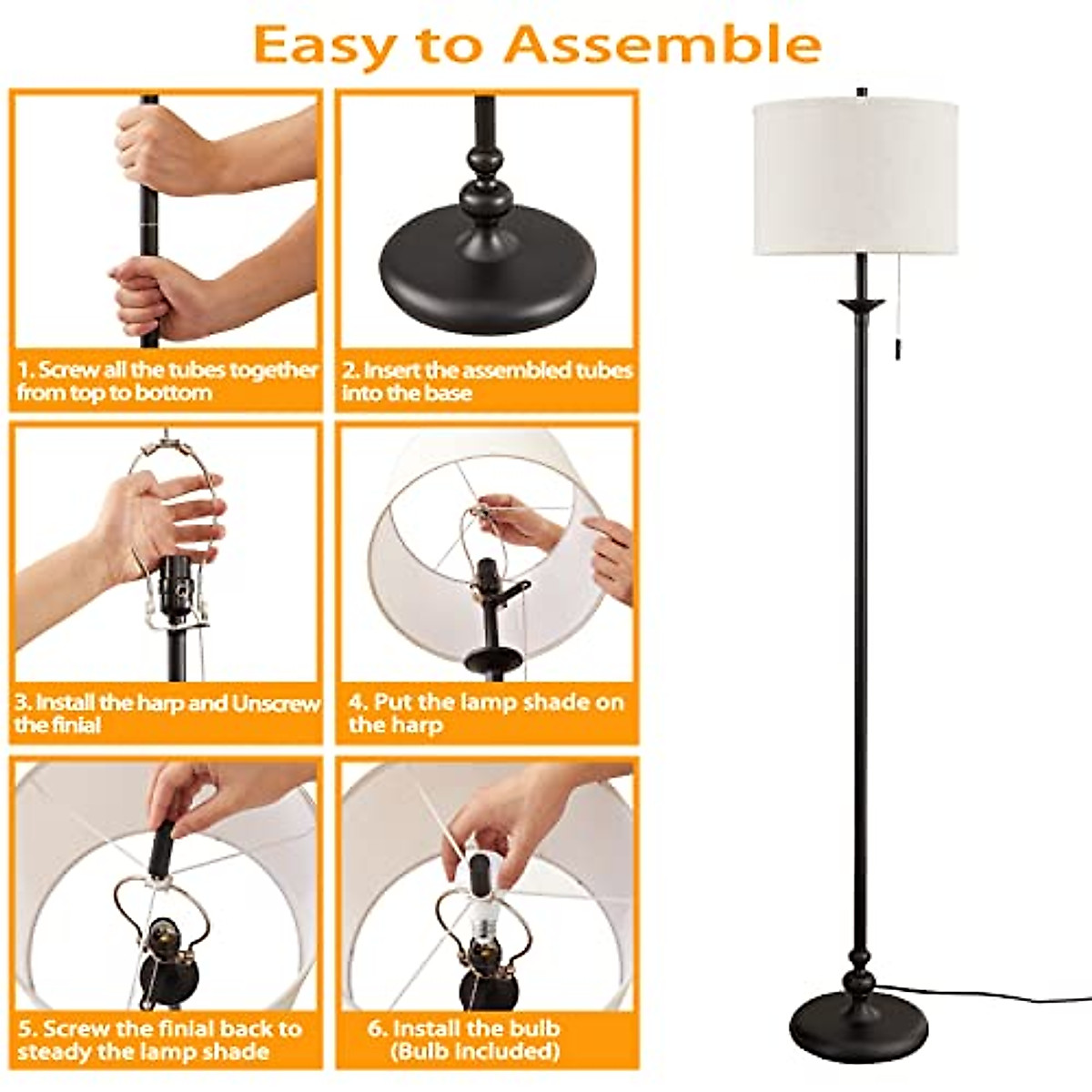 Easy to Assemble

1. Screw all the tubes together from top to bottom

2. Insert the assembled tubes into the base

3. Install the harp and Unscrew the finial

4. Put the lamp shade on the harp

5. Screw the finial back to steady the lamp shade

6. Install the bulb (Bulb included)