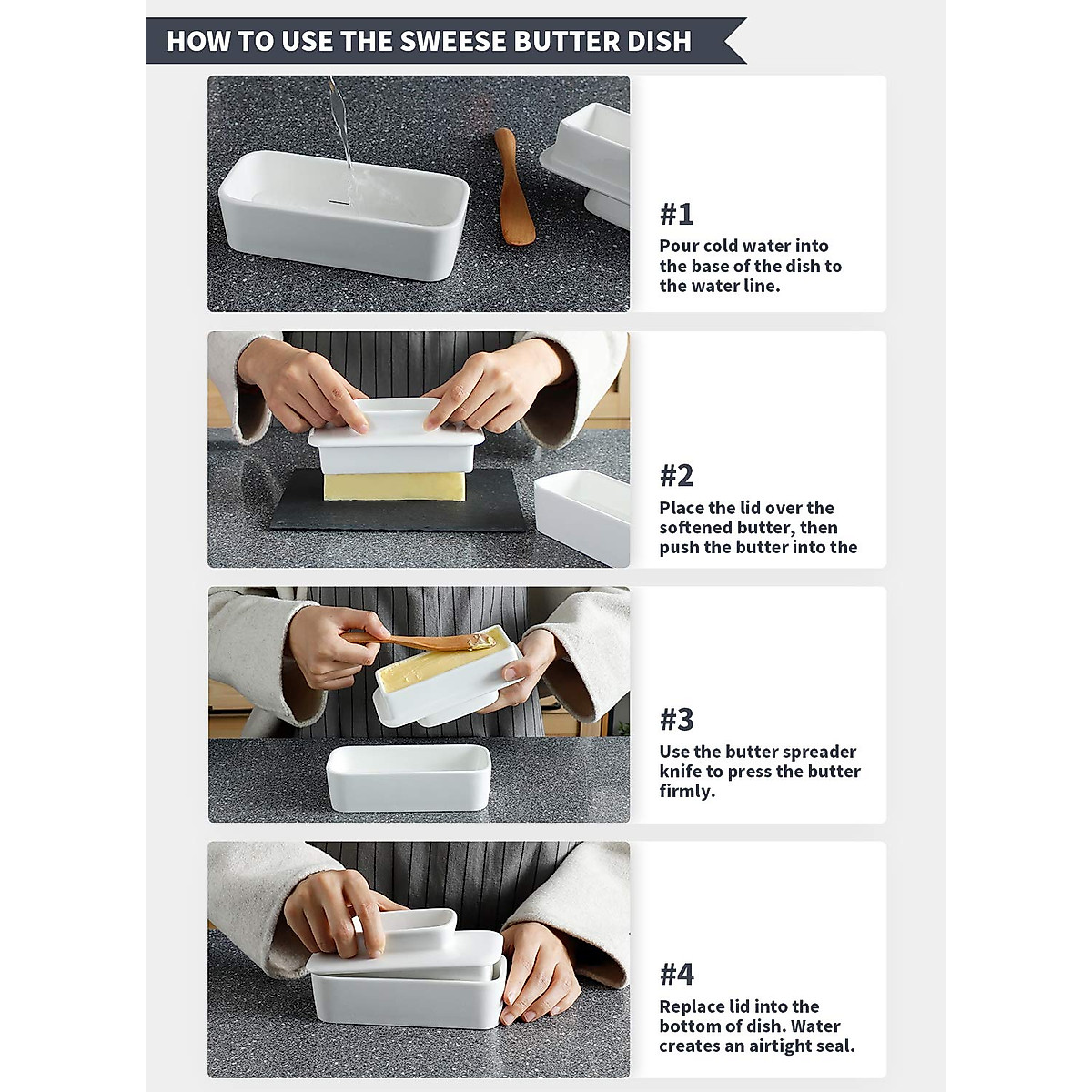 HOW TO USE THE SWEESE BUTTER DISH

#1
Pour cold water into the base of the dish to the water line.

#2
Place the lid over the softened butter, then push the butter into the

#3
Use the butter spreader knife to press the butter firmly.

#4
Replace lid into the bottom of dish. Water creates an airtight seal.