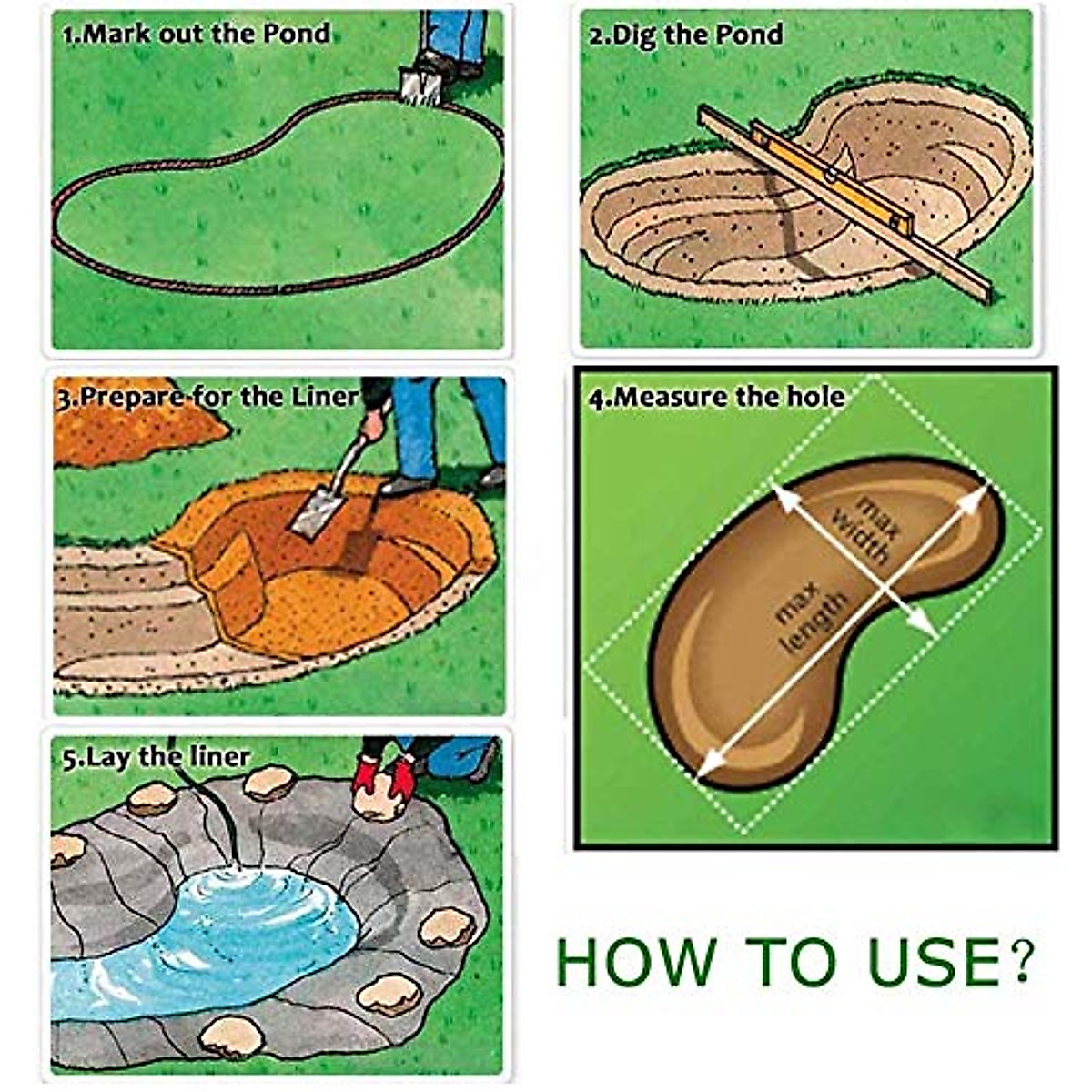 1.Mark out the Pond

2.Dig the Pond

3.Prepare for the Liner

4.Measure the hole

max width

max length

5.Lay the liner

HOW TO USE?