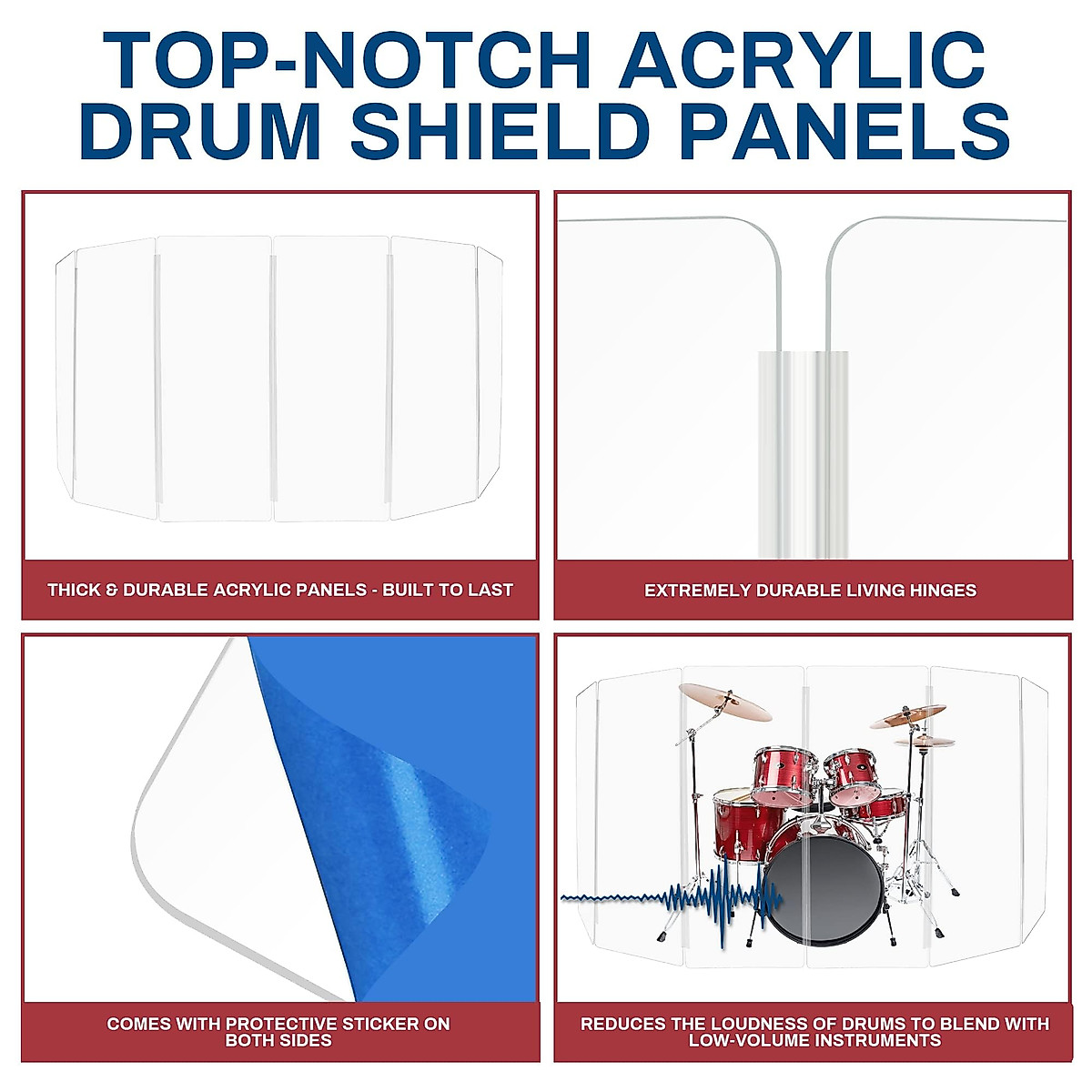 TOP-NOTCH ACRYLIC DRUM SHIELD PANELS

THICK & DURABLE ACRYLIC PANELS - BUILT TO LAST

EXTREMELY DURABLE LIVING HINGES

COMES WITH PROTECTIVE STICKER ON BOTH SIDES

REDUCES THE LOUDNESS OF DRUMS TO BLEND WITH LOW-VOLUME INSTRUMENTS