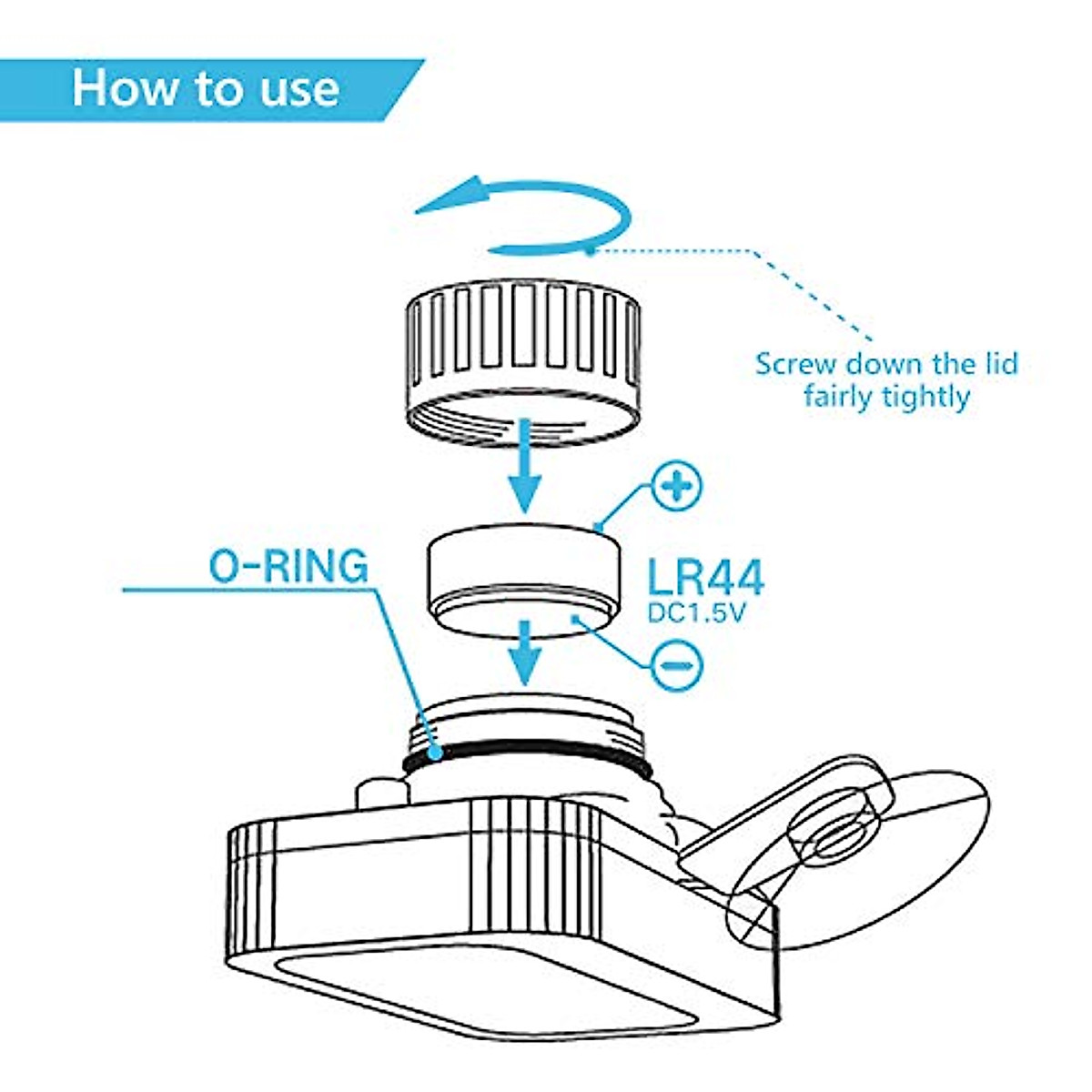 How to use

Screw down the lid fairly tightly

+

O-RING

LR44
DC1.5V

−