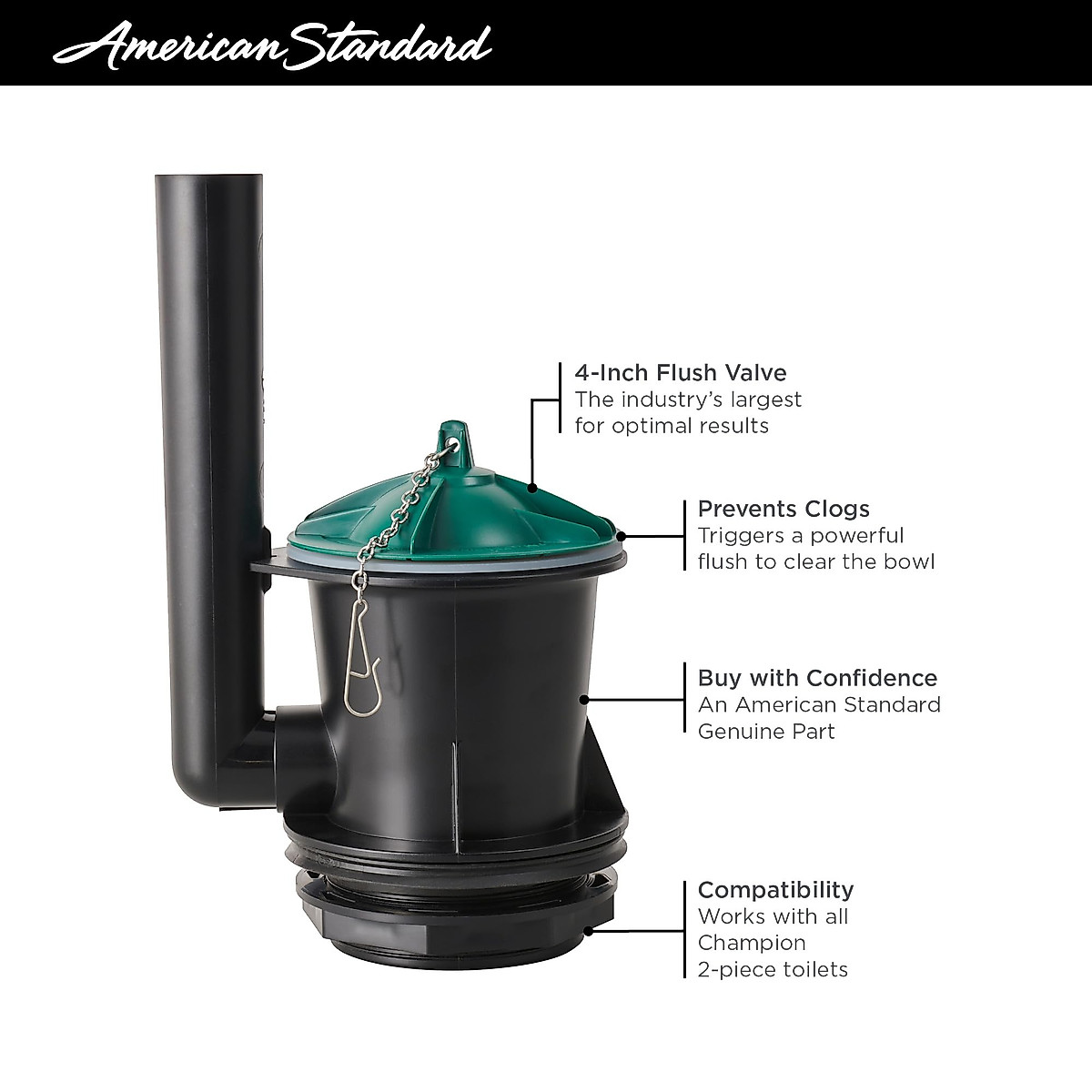 American Standard

4-Inch Flush Valve
The industry's largest for optimal results

Prevents Clogs
Triggers a powerful flush to clear the bowl

Buy with Confidence
An American Standard Genuine Part

Compatibility
Works with all Champion 2-piece toilets