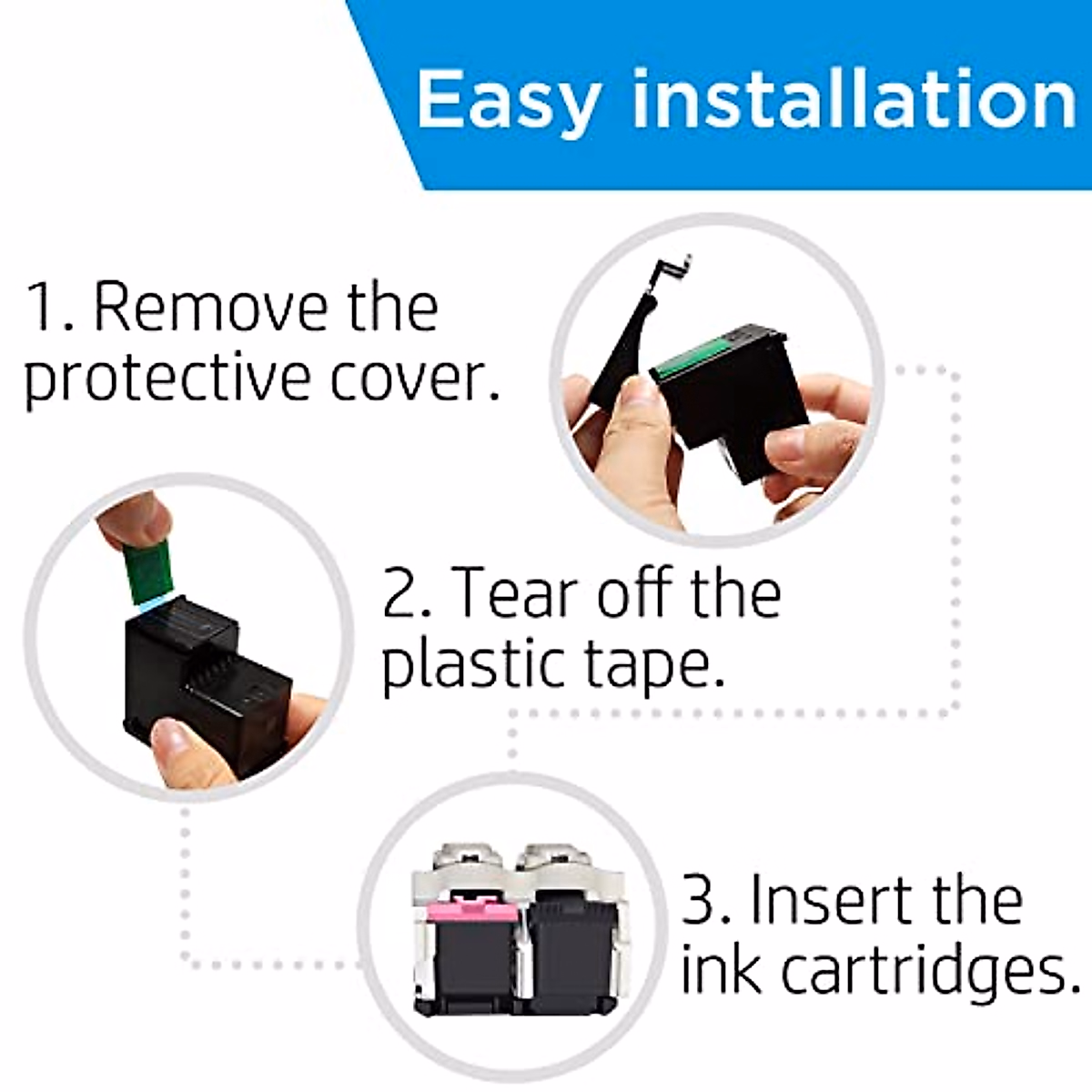 Easy installation

1. Remove the protective cover.

2. Tear off the plastic tape.

3. Insert the ink cartridges.