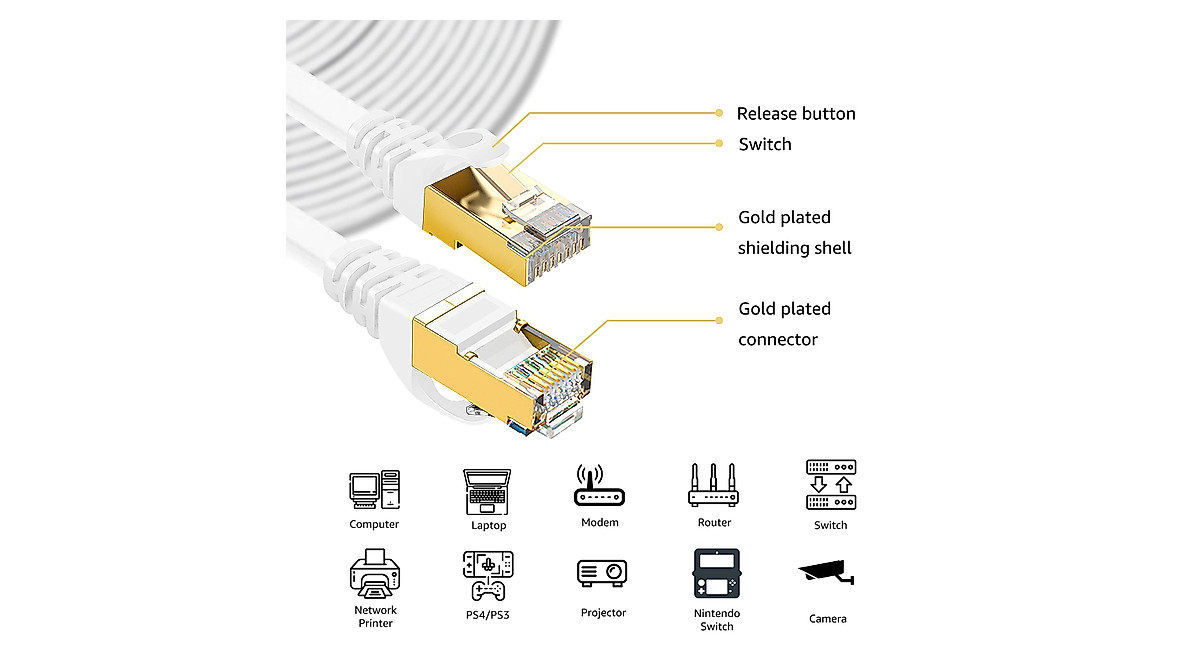 Release button

Switch

Gold plated shielding shell

Gold plated connector

Computer

Laptop

Modem

Router

Switch

Network Printer

PS4/PS3

Projector

Nintendo Switch

Camera