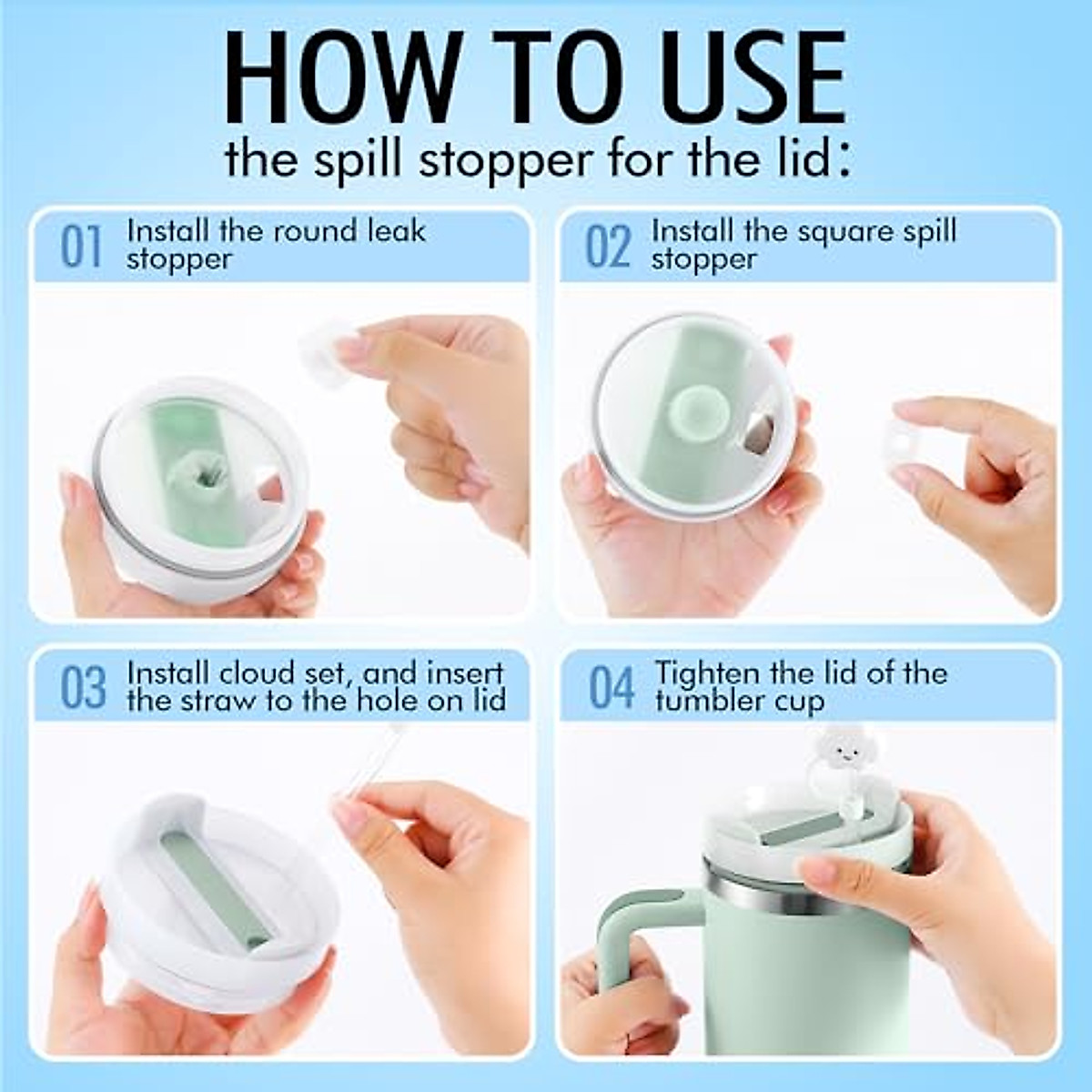 HOW TO USE
the spill stopper for the lid:

01 Install the round leak stopper

02 Install the square spill stopper

03 Install cloud set, and insert the straw to the hole on lid

04 Tighten the lid of the tumbler cup