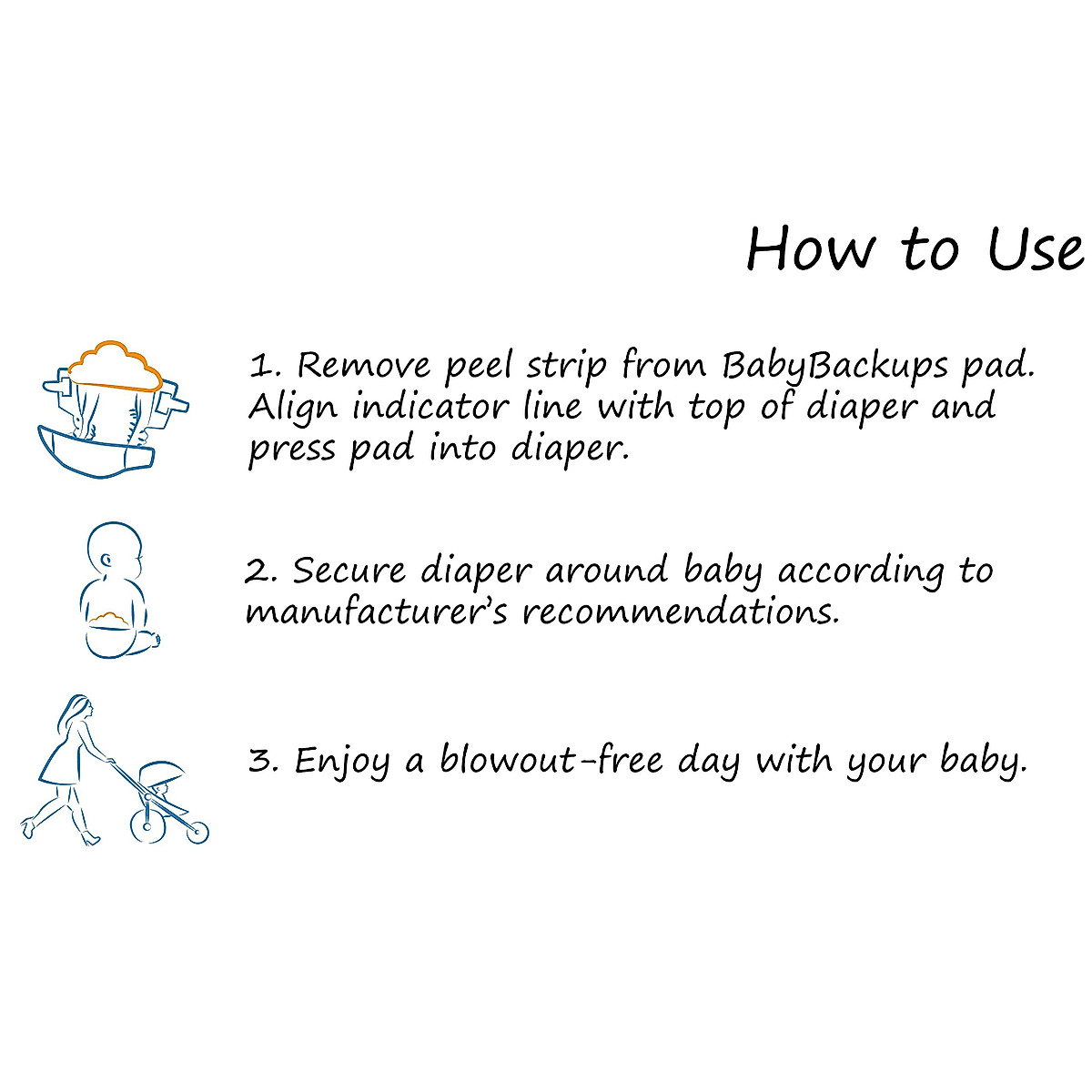 How to Use

1. Remove peel strip from BabyBackups pad. Align indicator line with top of diaper and press pad into diaper.

2. Secure diaper around baby according to manufacturer's recommendations.

3. Enjoy a blowout-free day with your baby.