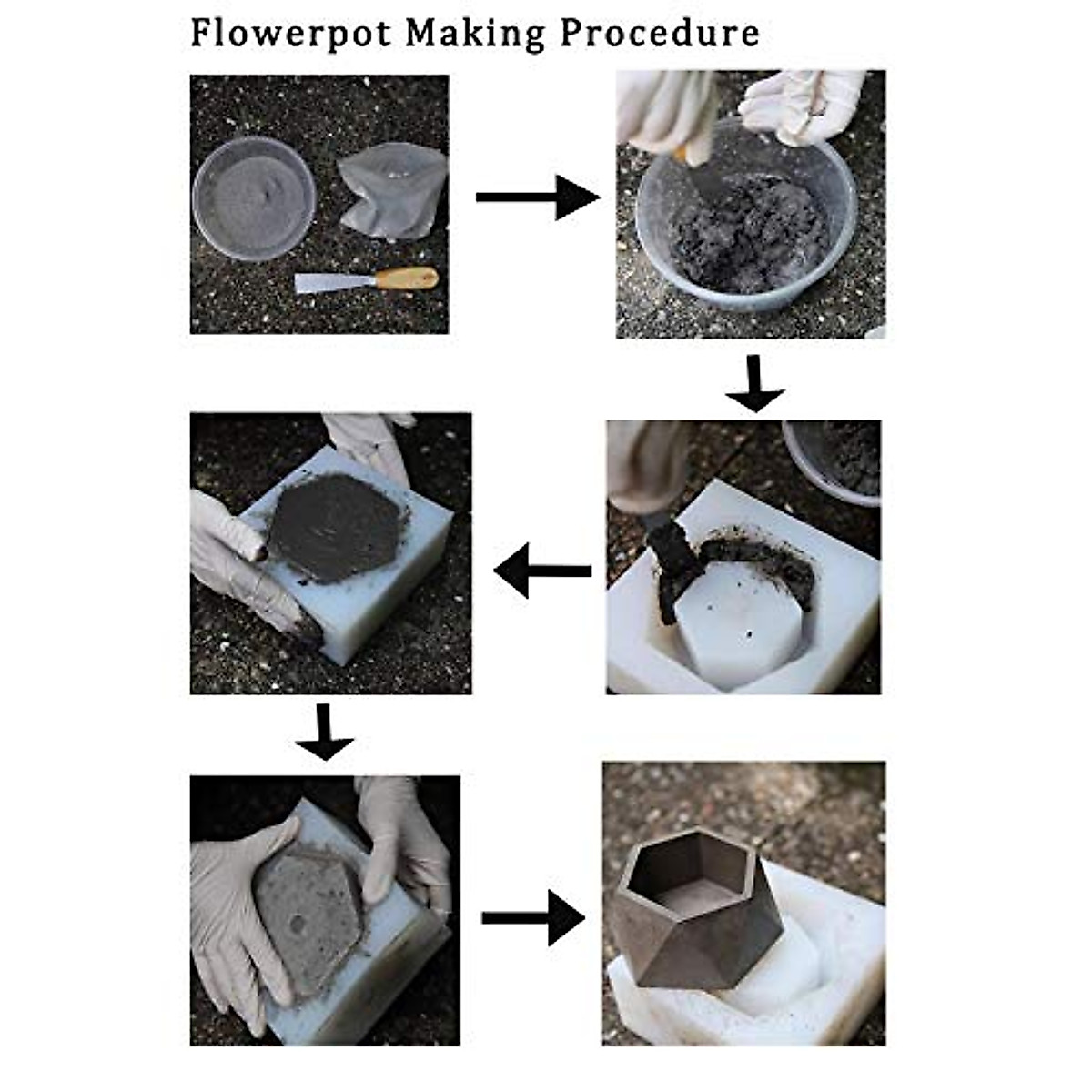 Flowerpot Making Procedure