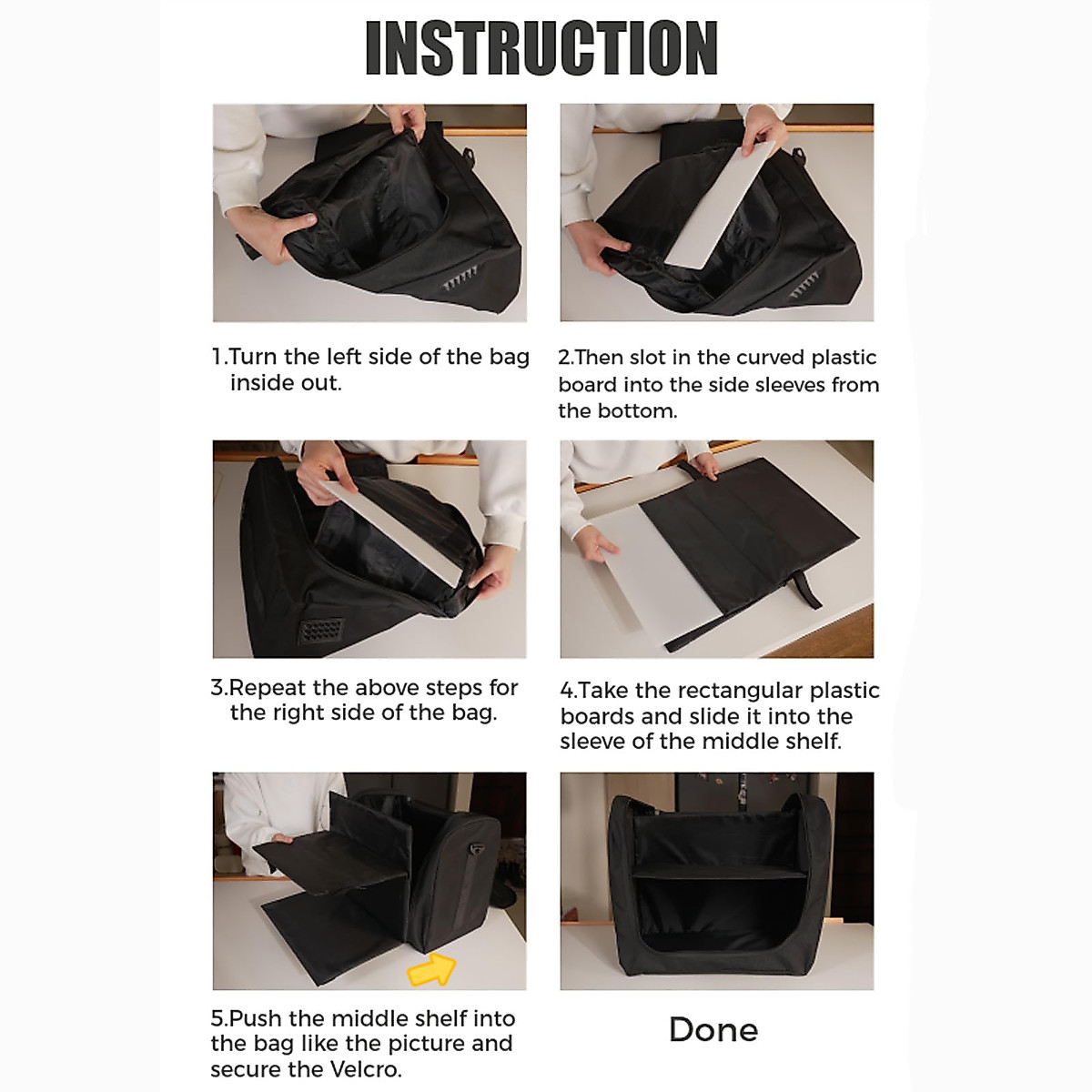 INSTRUCTION

1.Turn the left side of the bag inside out.

2.Then slot in the curved plastic board into the side sleeves from the bottom.

3.Repeat the above steps for the right side of the bag.

4.Take the rectangular plastic boards and slide it into the sleeve of the middle shelf.

5.Push the middle shelf into the bag like the picture and secure the Velcro.

Done