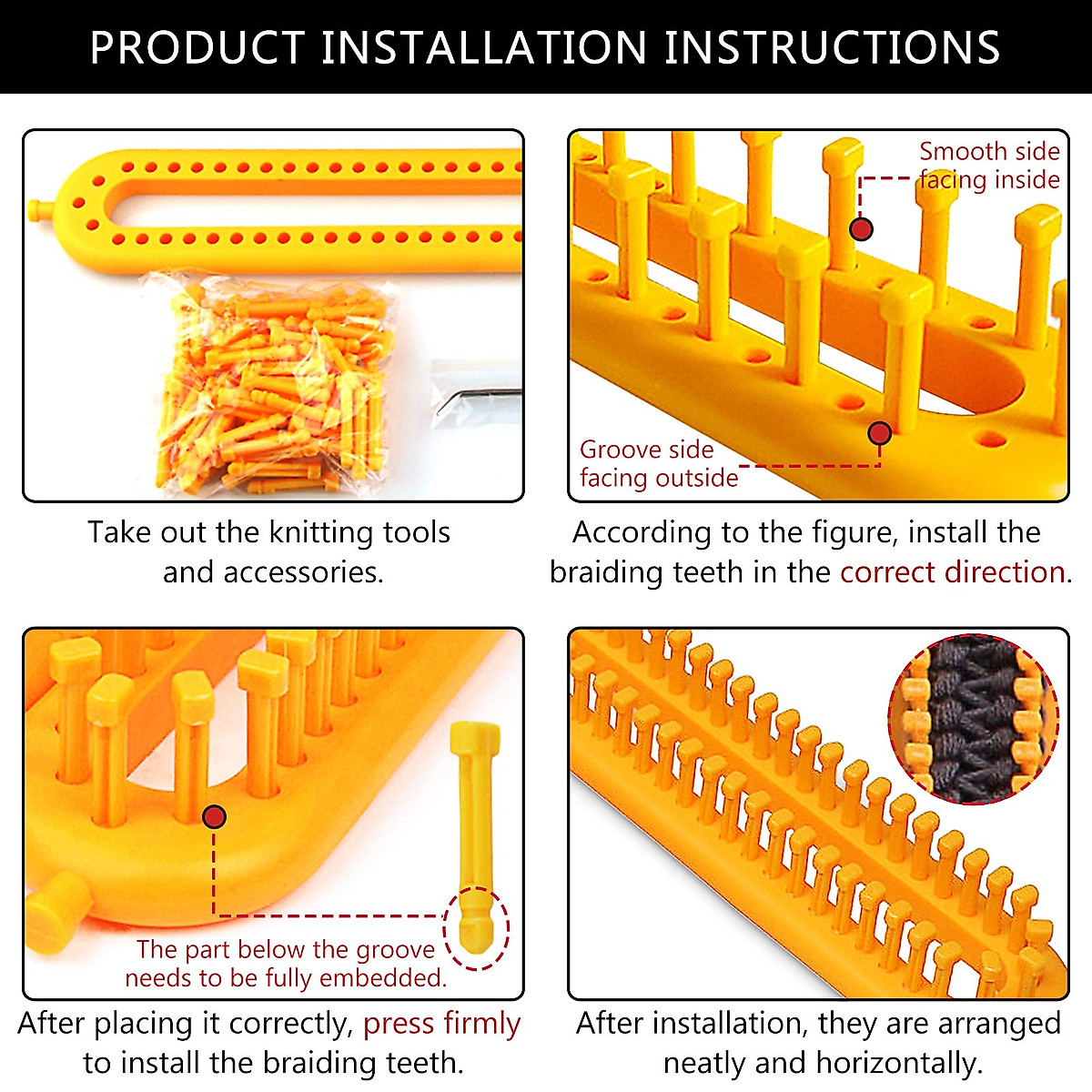 PRODUCT INSTALLATION INSTRUCTIONS

Take out the knitting tools and accessories.

Smooth side facing inside

Groove side facing outside

According to the figure, install the braiding teeth in the correct direction.

The part below the groove needs to be fully embedded.

After placing it correctly, press firmly to install the braiding teeth.

After installation, they are arranged neatly and horizontally.