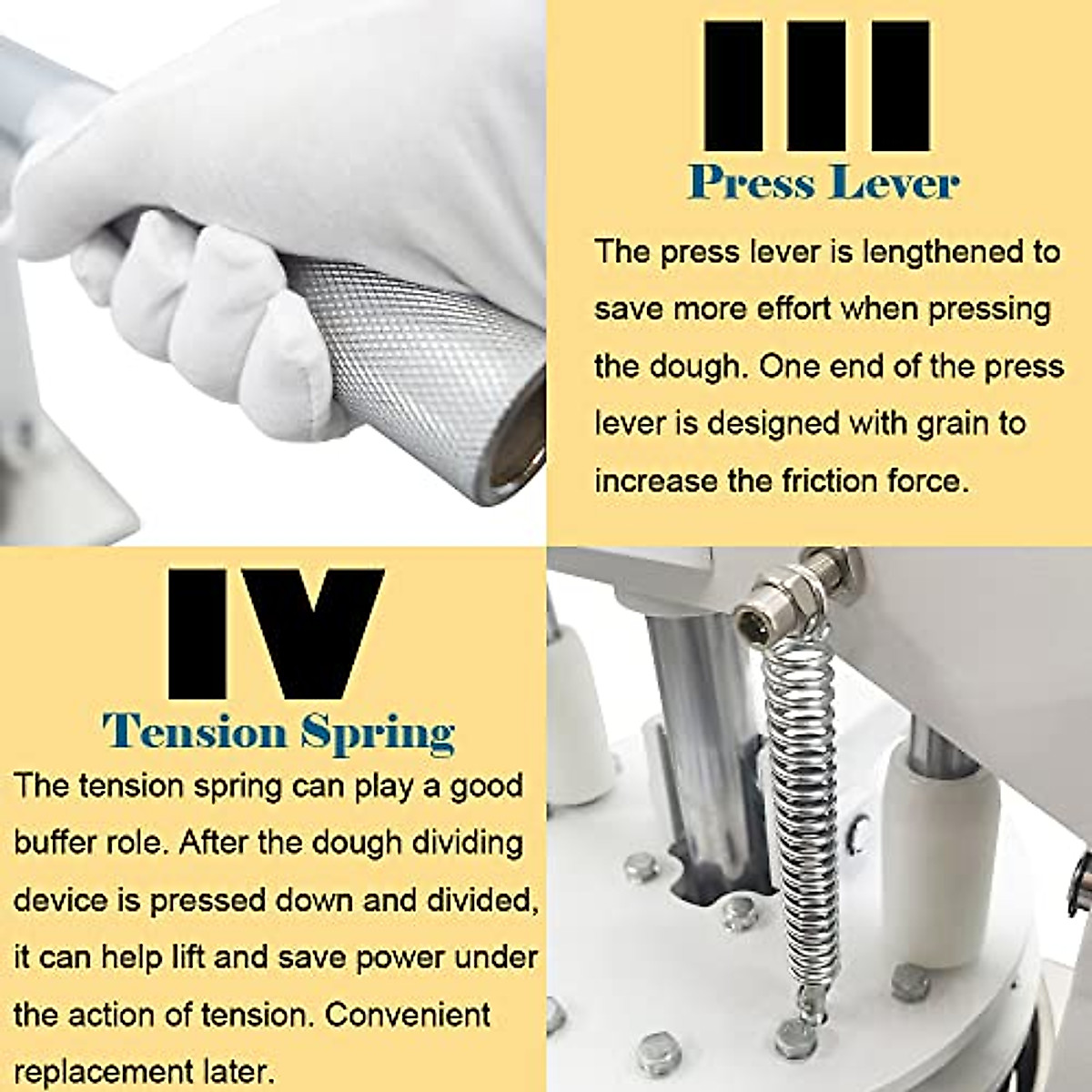 III

Press Lever

The press lever is lengthened to save more effort when pressing the dough. One end of the press lever is designed with grain to increase the friction force.

IV

Tension Spring

The tension spring can play a good buffer role. After the dough dividing device is pressed down and divided, it can help lift and save power under the action of tension. Convenient replacement later.