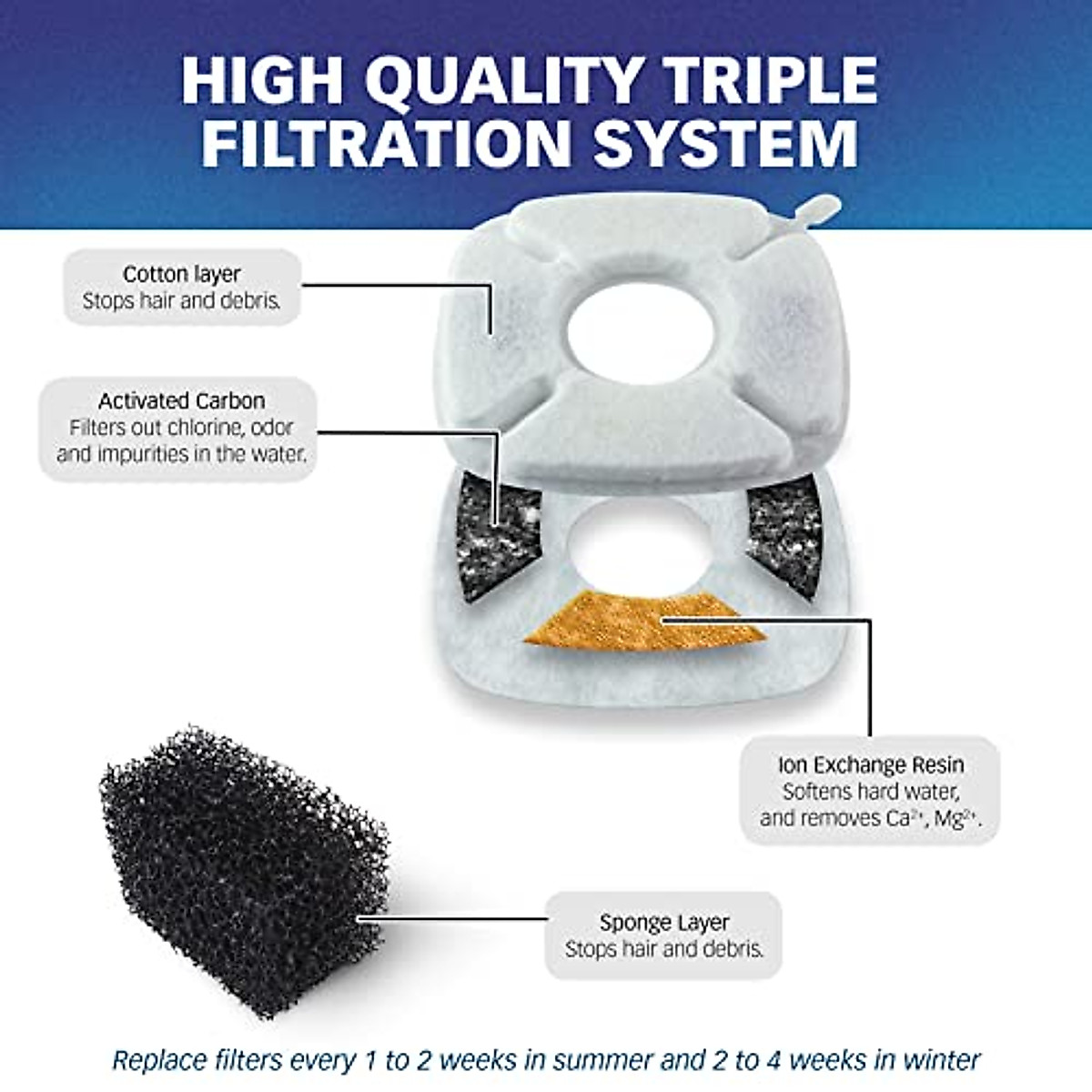 HIGH QUALITY TRIPLE FILTRATION SYSTEM

Cotton layer
Stops hair and debris.

Activated Carbon
Filters out chlorine, odor and impurities in the water.

Ion Exchange Resin
Softens hard water, and removes $Ca^{2+}$, $Mg^{2+}$.

Sponge Layer
Stops hair and debris.

Replace filters every 1 to 2 weeks in summer and 2 to 4 weeks in winter