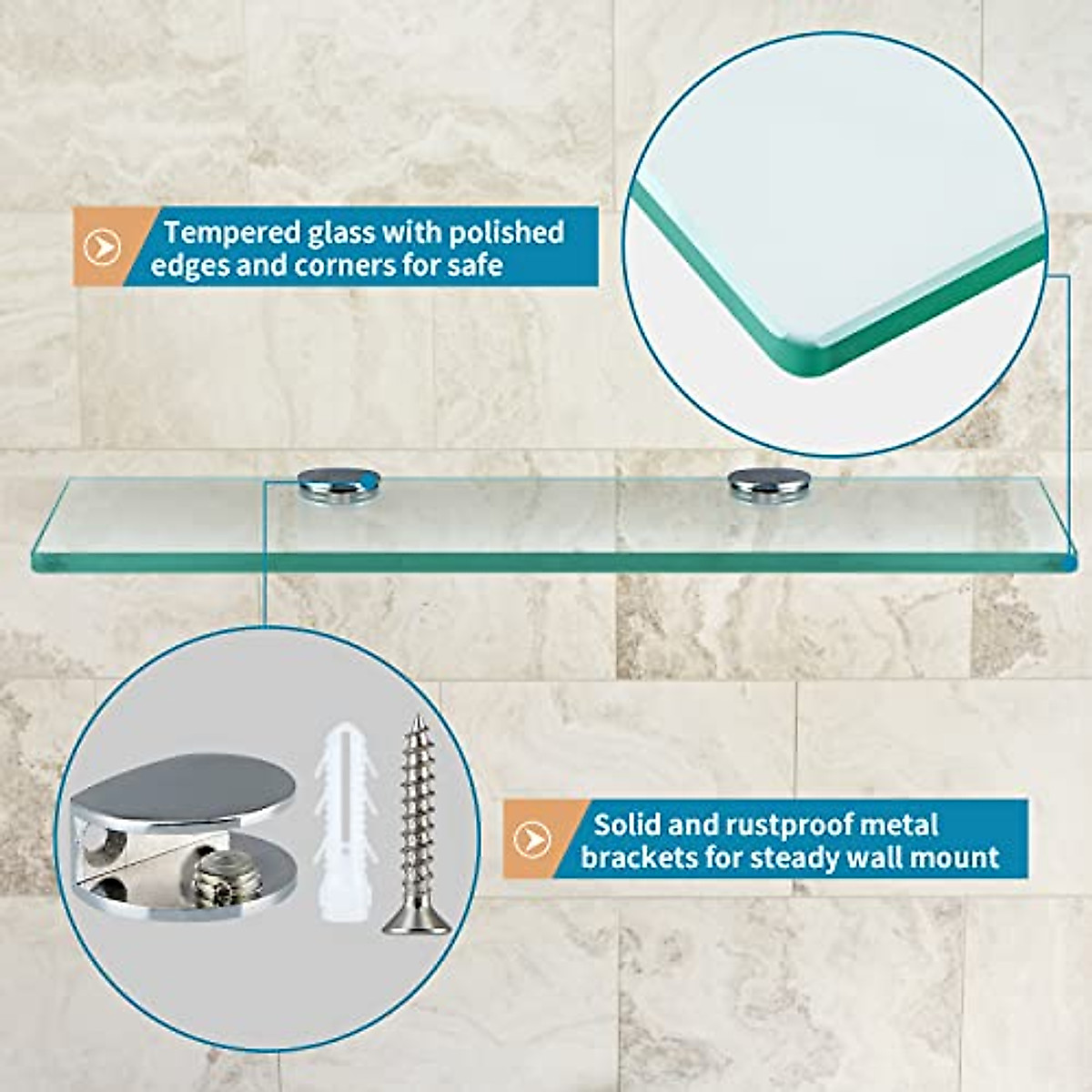 Tempered glass with polished edges and corners for safe

Solid and rustproof metal brackets for steady wall mount