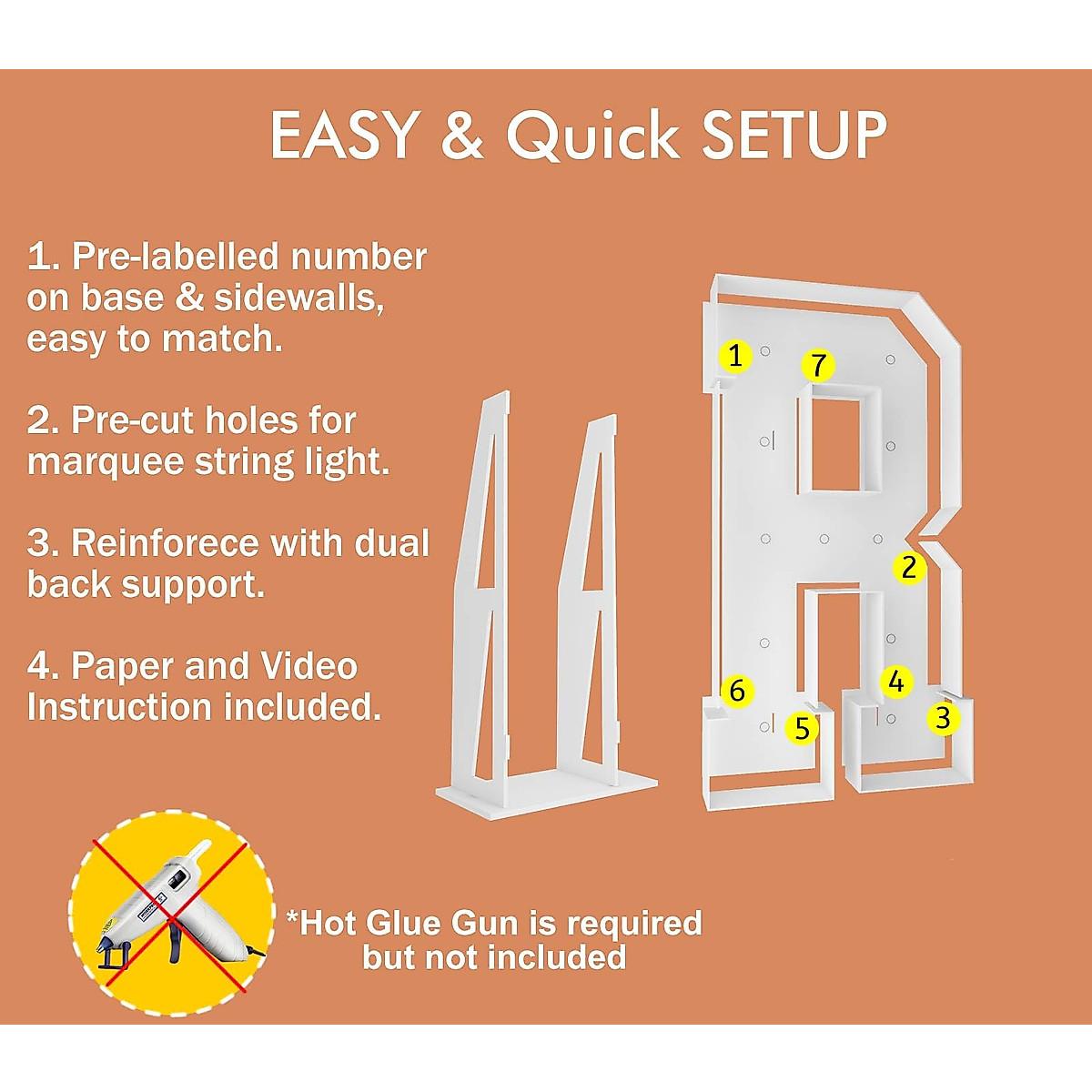 EASY & Quick SETUP

1. Pre-labelled number on base & sidewalls, easy to match.

2. Pre-cut holes for marquee string light.

3. Reinforece with dual back support.

4. Paper and Video Instruction included.

1
7
2
6
4
5
3

*Hot Glue Gun is required but not included