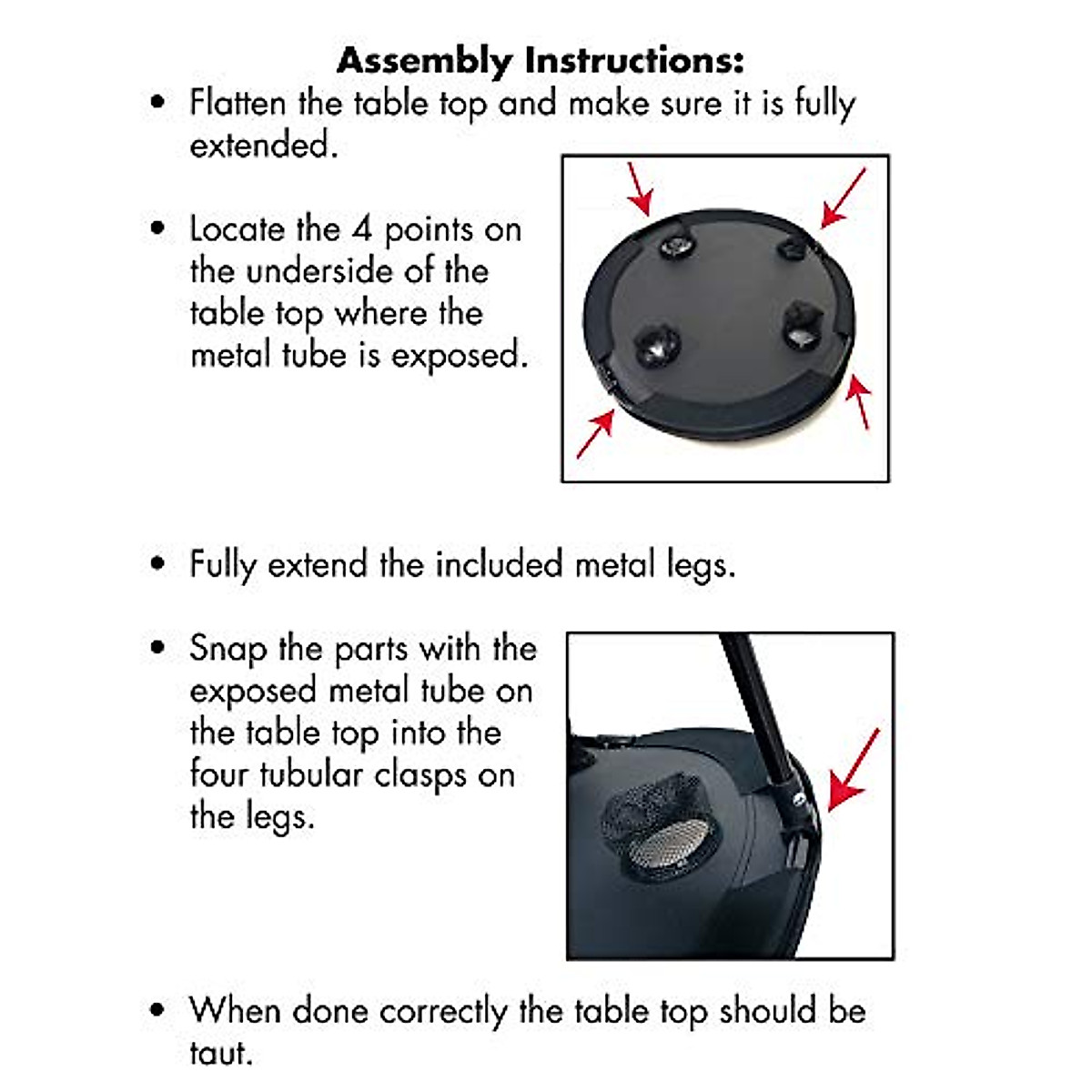 Assembly Instructions:

• Flatten the table top and make sure it is fully extended.

• Locate the 4 points on the underside of the table top where the metal tube is exposed.

• Fully extend the included metal legs.

• Snap the parts with the exposed metal tube on the table top into the four tubular clasps on the legs.

• When done correctly the table top should be taut.