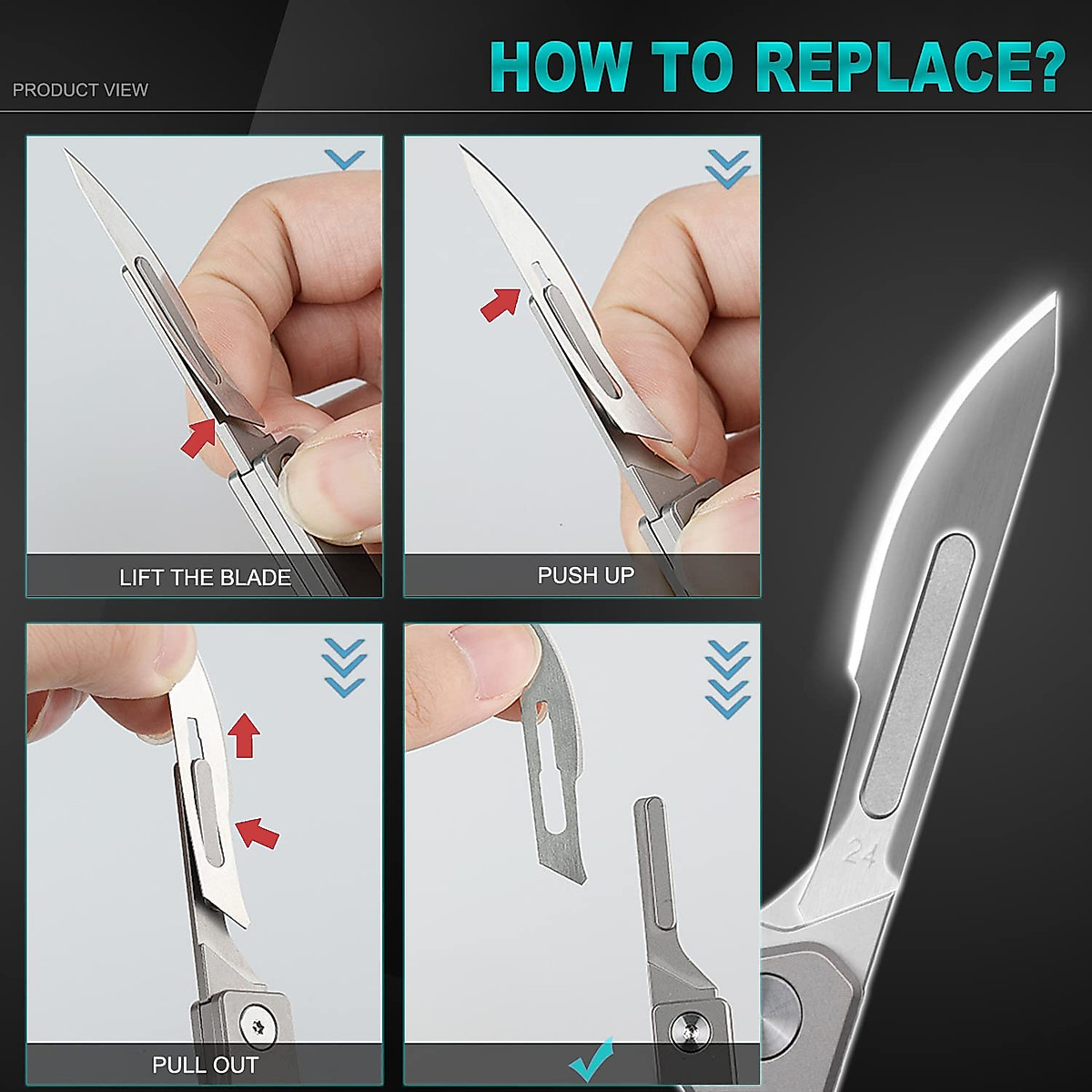 PRODUCT VIEW

HOW TO REPLACE?

LIFT THE BLADE

PUSH UP

PULL OUT

24