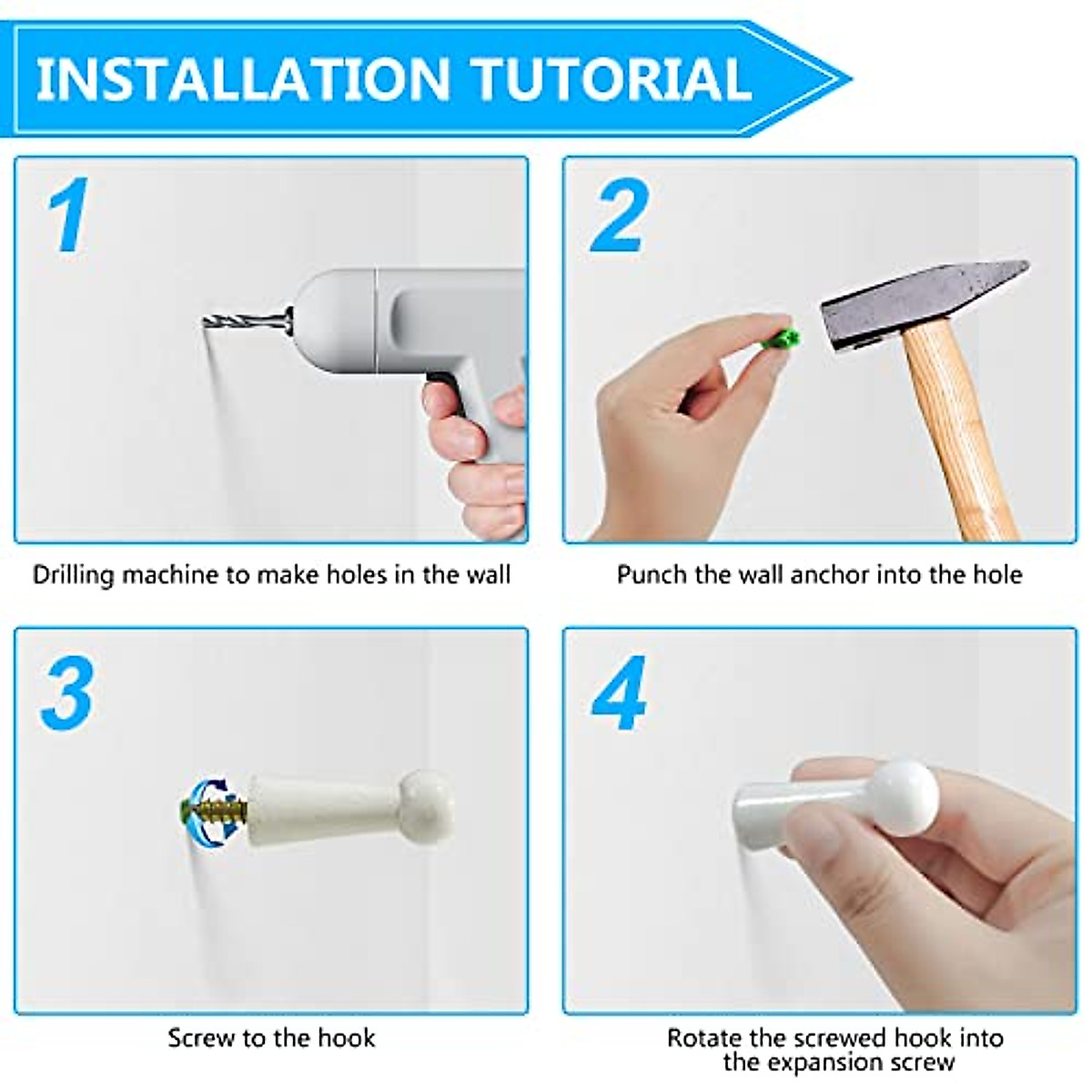 INSTALLATION TUTORIAL

1

Drilling machine to make holes in the wall

2

Punch the wall anchor into the hole

3

Screw to the hook

4

Rotate the screwed hook into the expansion screw