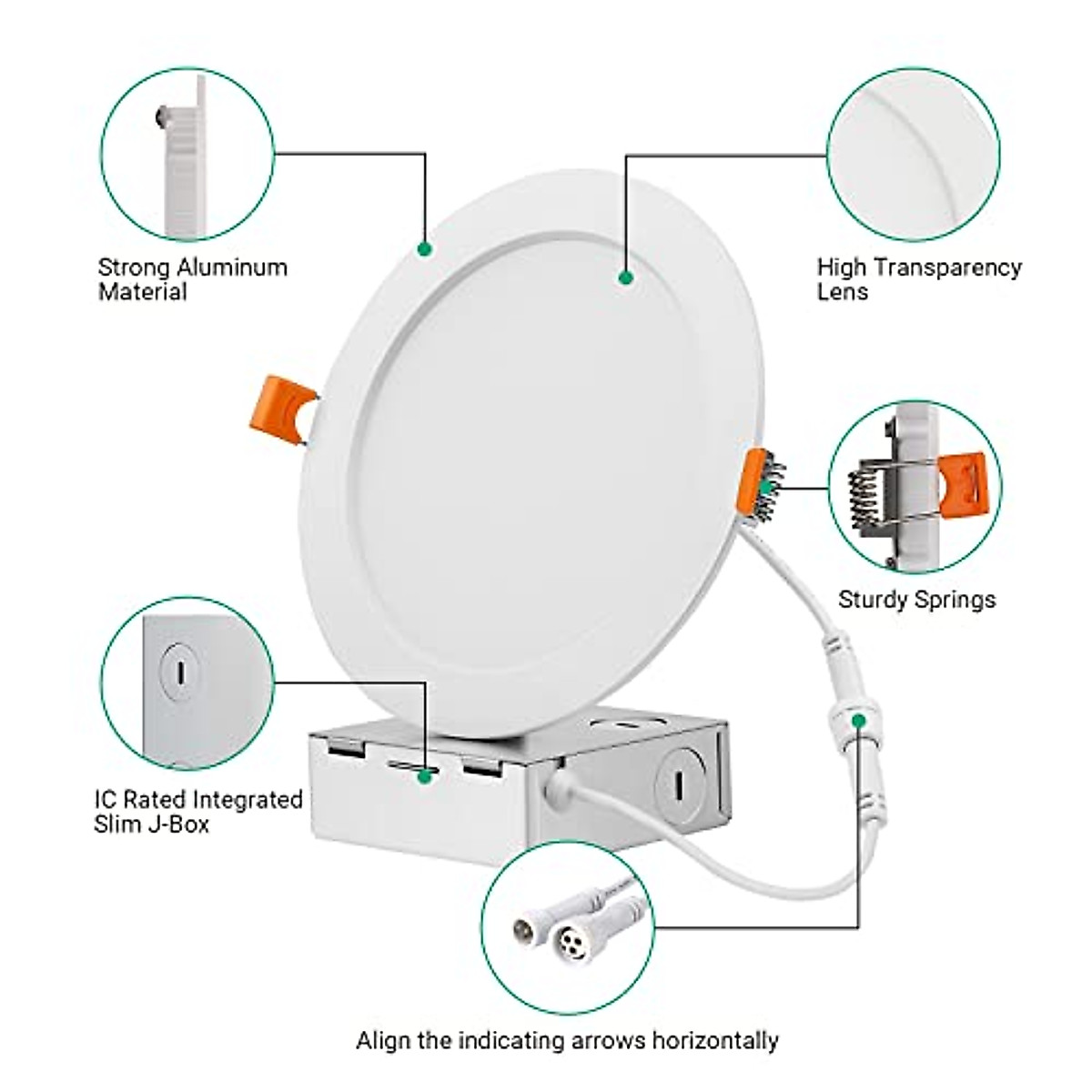 Strong Aluminum Material

High Transparency Lens

Sturdy Springs

IC Rated Integrated Slim J-Box

Align the indicating arrows horizontally