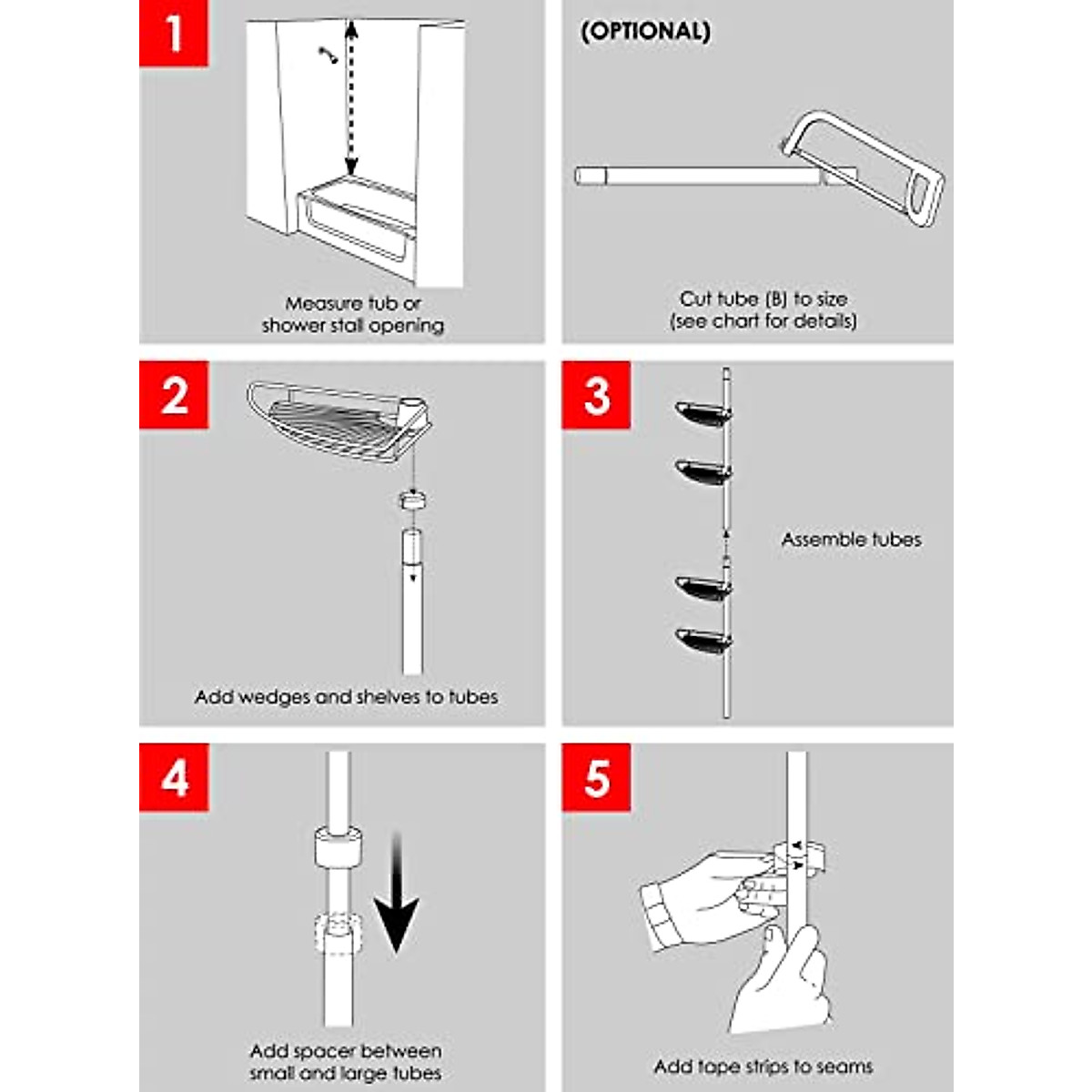 1

Measure tub or shower stall opening

(OPTIONAL)

Cut tube (B) to size (see chart for details)

2

Add wedges and shelves to tubes

3

Assemble tubes

4

Add spacer between small and large tubes

5

Add tape strips to seams