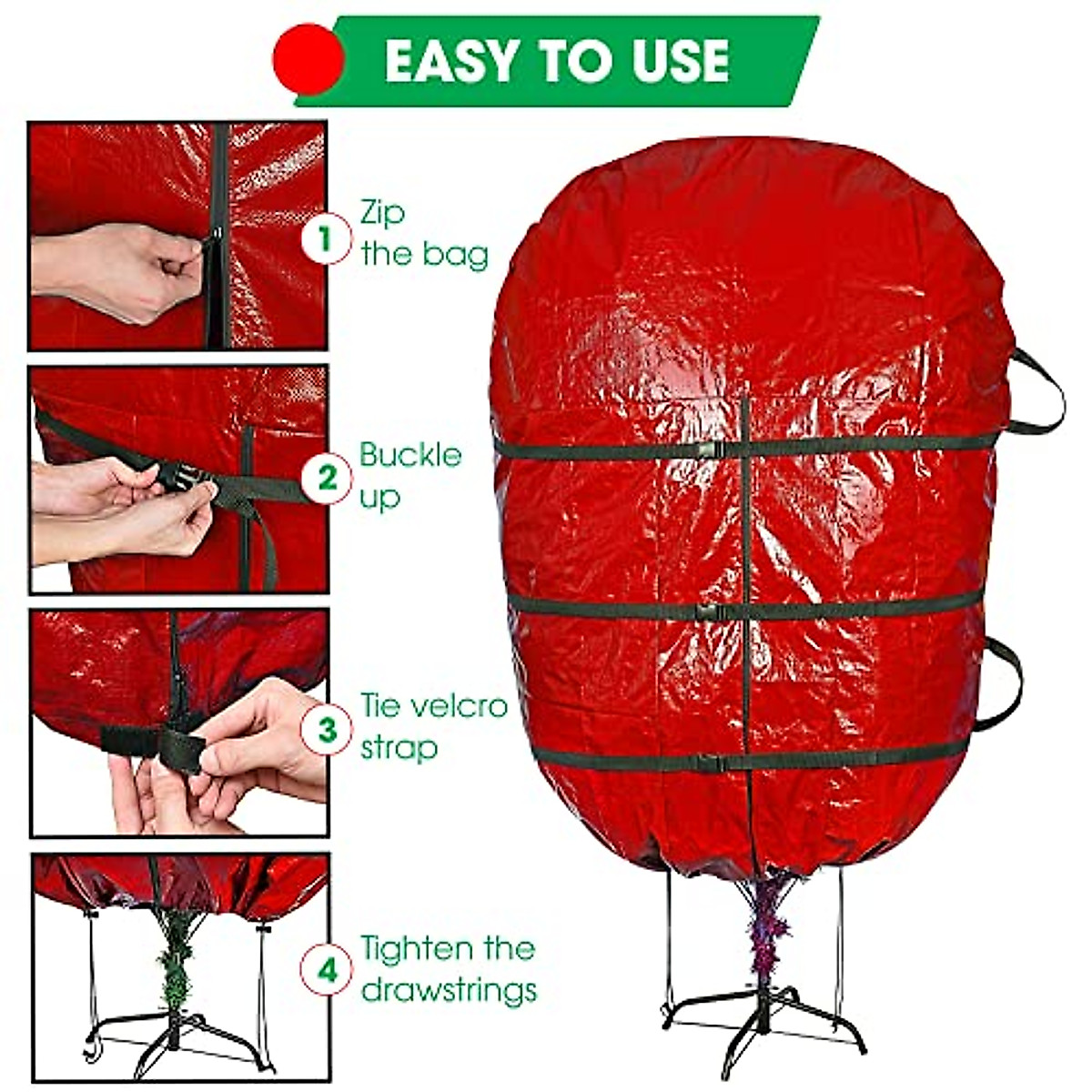 EASY TO USE

1 Zip the bag

2 Buckle up

3 Tie velcro strap

4 Tighten the drawstrings