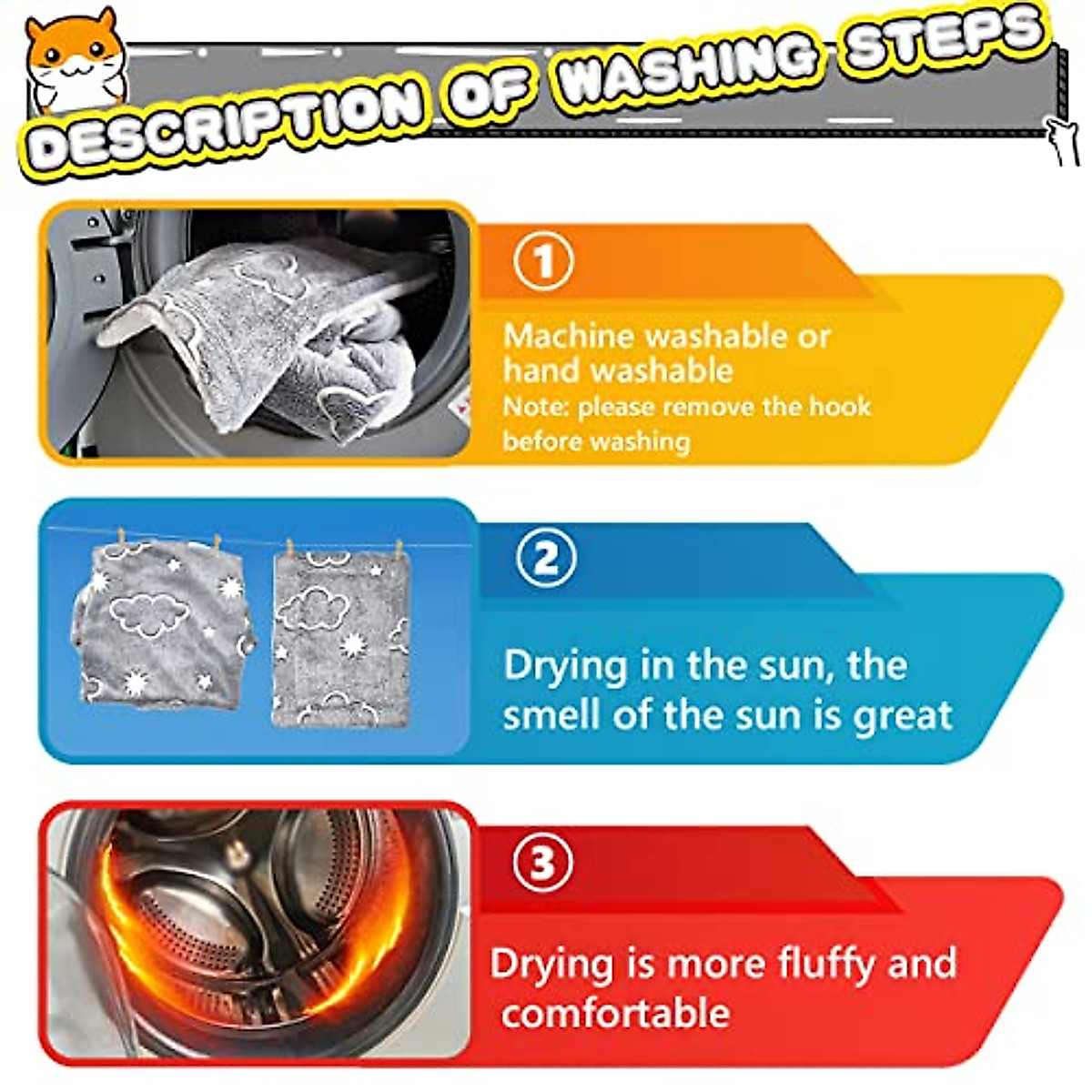 DESCRIPTION OF WASHING STEPS

1

Machine washable or hand washable
Note: please remove the hook before washing

2

Drying in the sun, the smell of the sun is great

3

Drying is more fluffy and comfortable