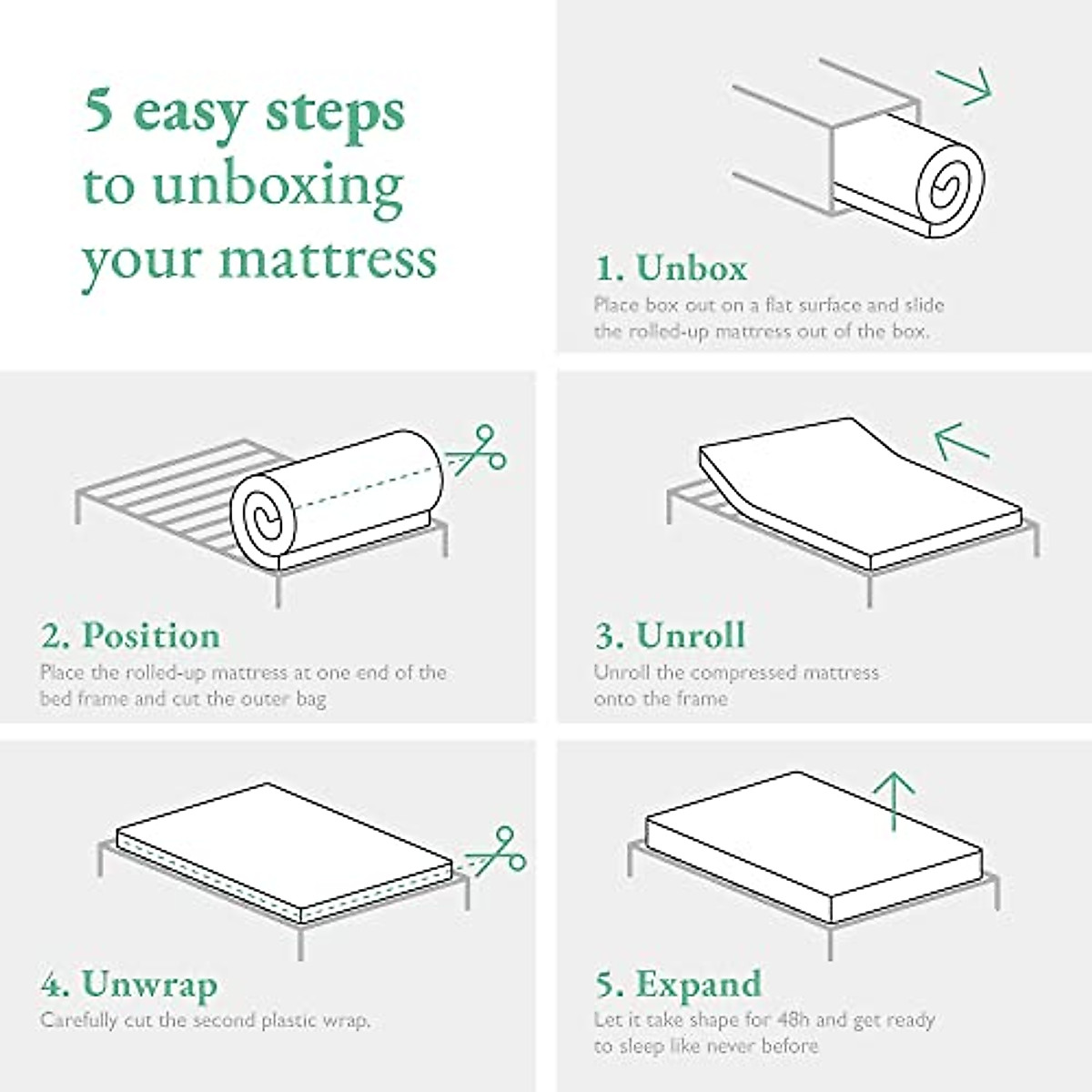 5 easy steps to unboxing your mattress

1. Unbox
Place box out on a flat surface and slide the rolled-up mattress out of the box.

2. Position
Place the rolled-up mattress at one end of the bed frame and cut the outer bag

3. Unroll
Unroll the compressed mattress onto the frame

4. Unwrap
Carefully cut the second plastic wrap.

5. Expand
Let it take shape for 48h and get ready to sleep like never before