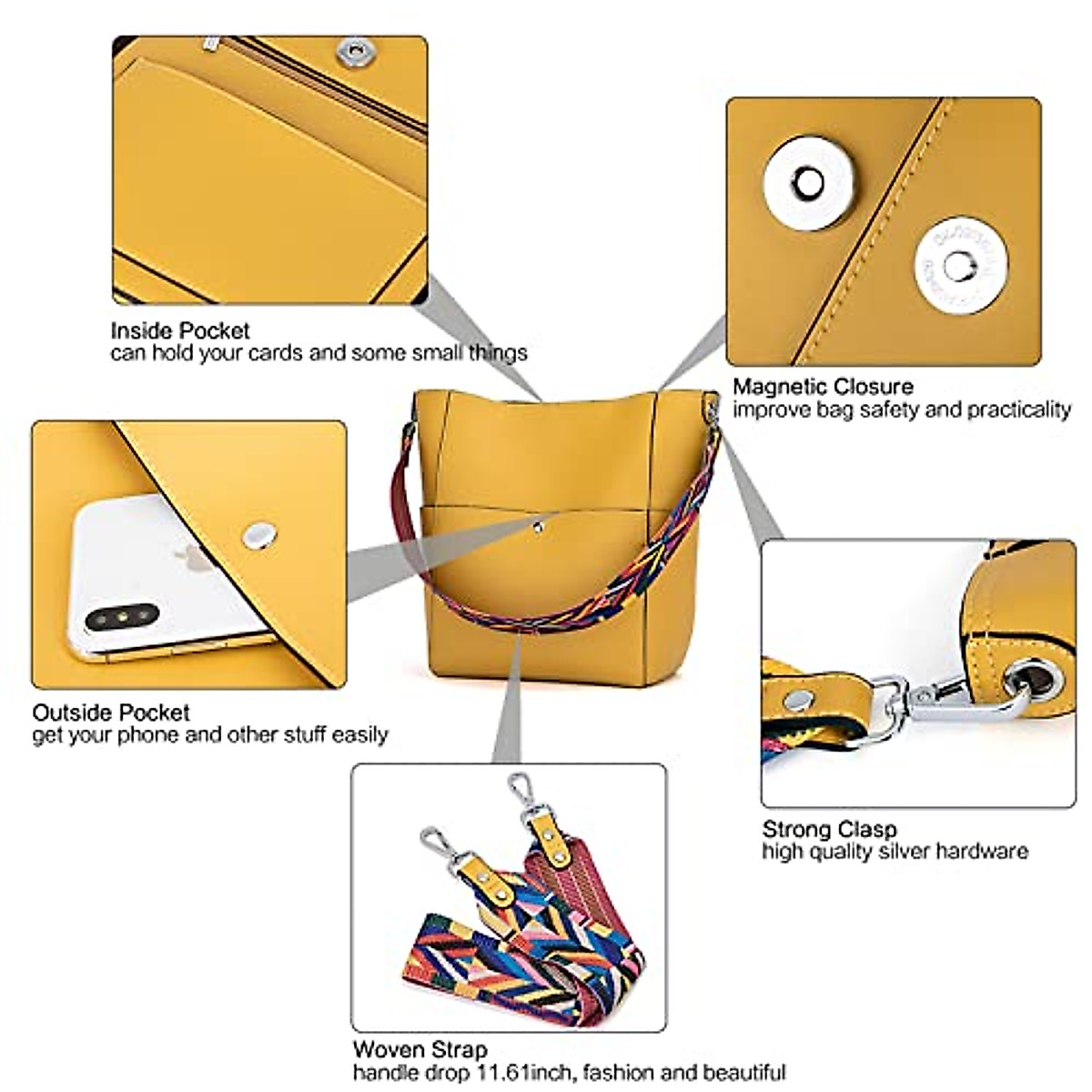 Inside Pocket
can hold your cards and some small things

Magnetic Closure
improve bag safety and practicality

Outside Pocket
get your phone and other stuff easily

Strong Clasp
high quality silver hardware

Woven Strap
handle drop 11.61inch, fashion and beautiful